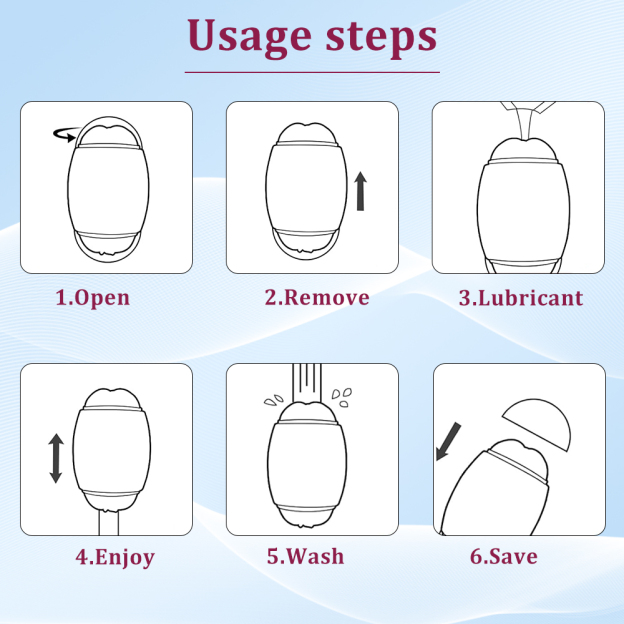 Usage steps

1.Open

2.Remove

3.Lubricant

4.Enjoy

5.Wash

6.Save