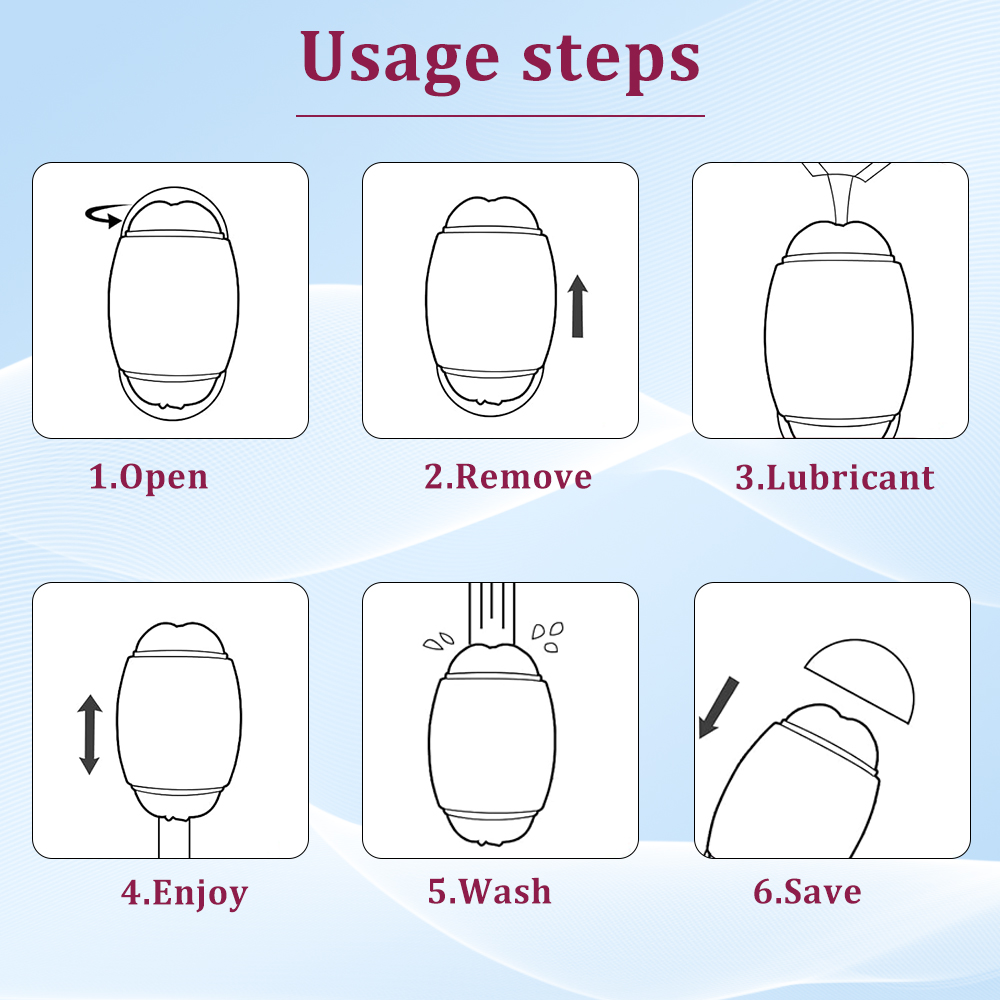 Usage steps

1.Open

2.Remove

3.Lubricant

4.Enjoy

5.Wash

6.Save