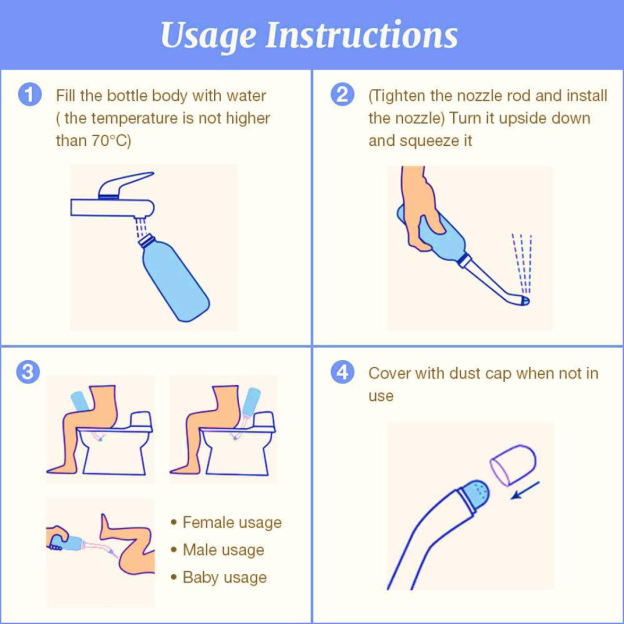 Usage Instructions

1 Fill the bottle body with water ( the temperature is not higher than 70°C)

2 (Tighten the nozzle rod and install the nozzle) Turn it upside down and squeeze it

3

• Female usage
• Male usage
• Baby usage

4 Cover with dust cap when not in use