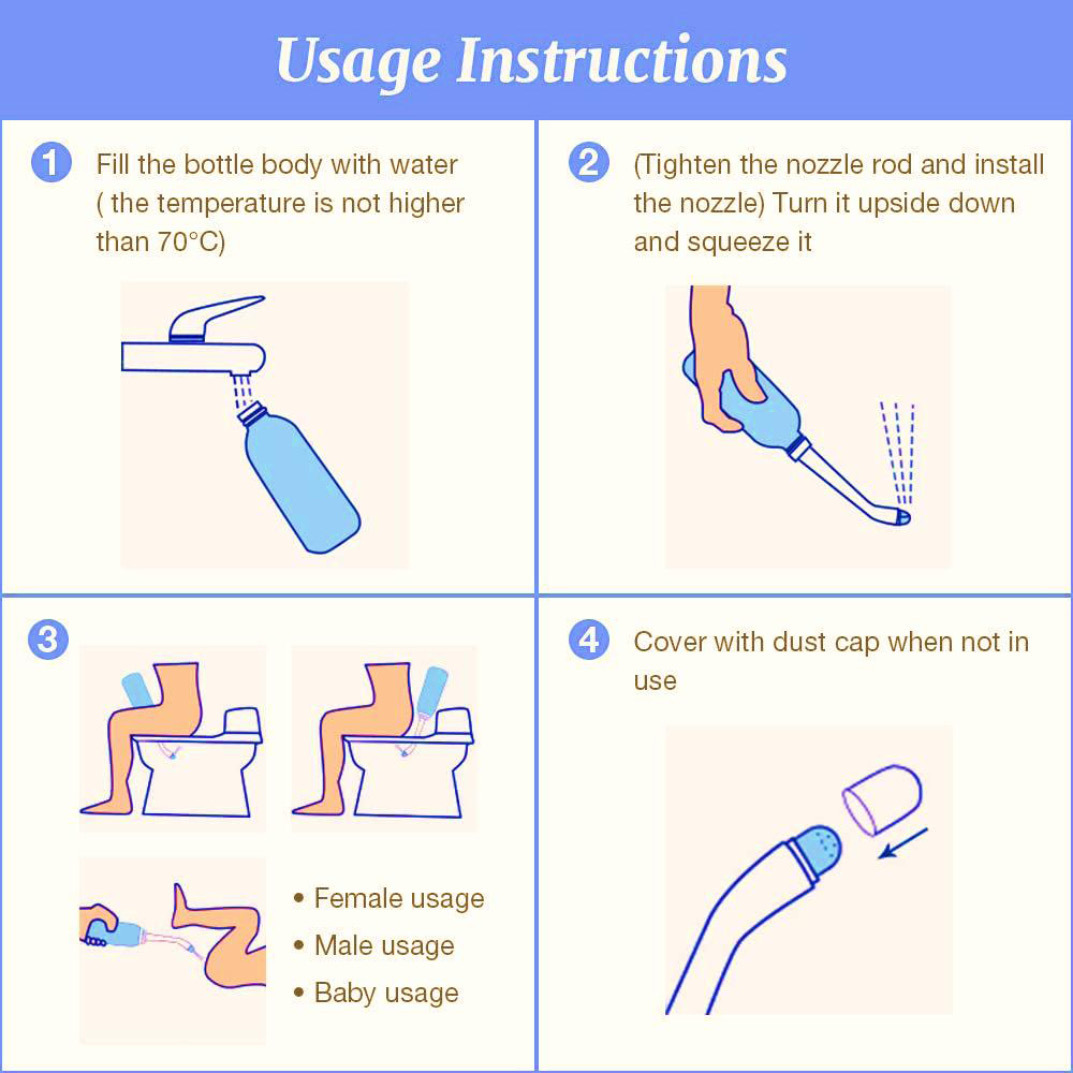 Usage Instructions

1 Fill the bottle body with water ( the temperature is not higher than 70°C)

2 (Tighten the nozzle rod and install the nozzle) Turn it upside down and squeeze it

3

• Female usage
• Male usage
• Baby usage

4 Cover with dust cap when not in use