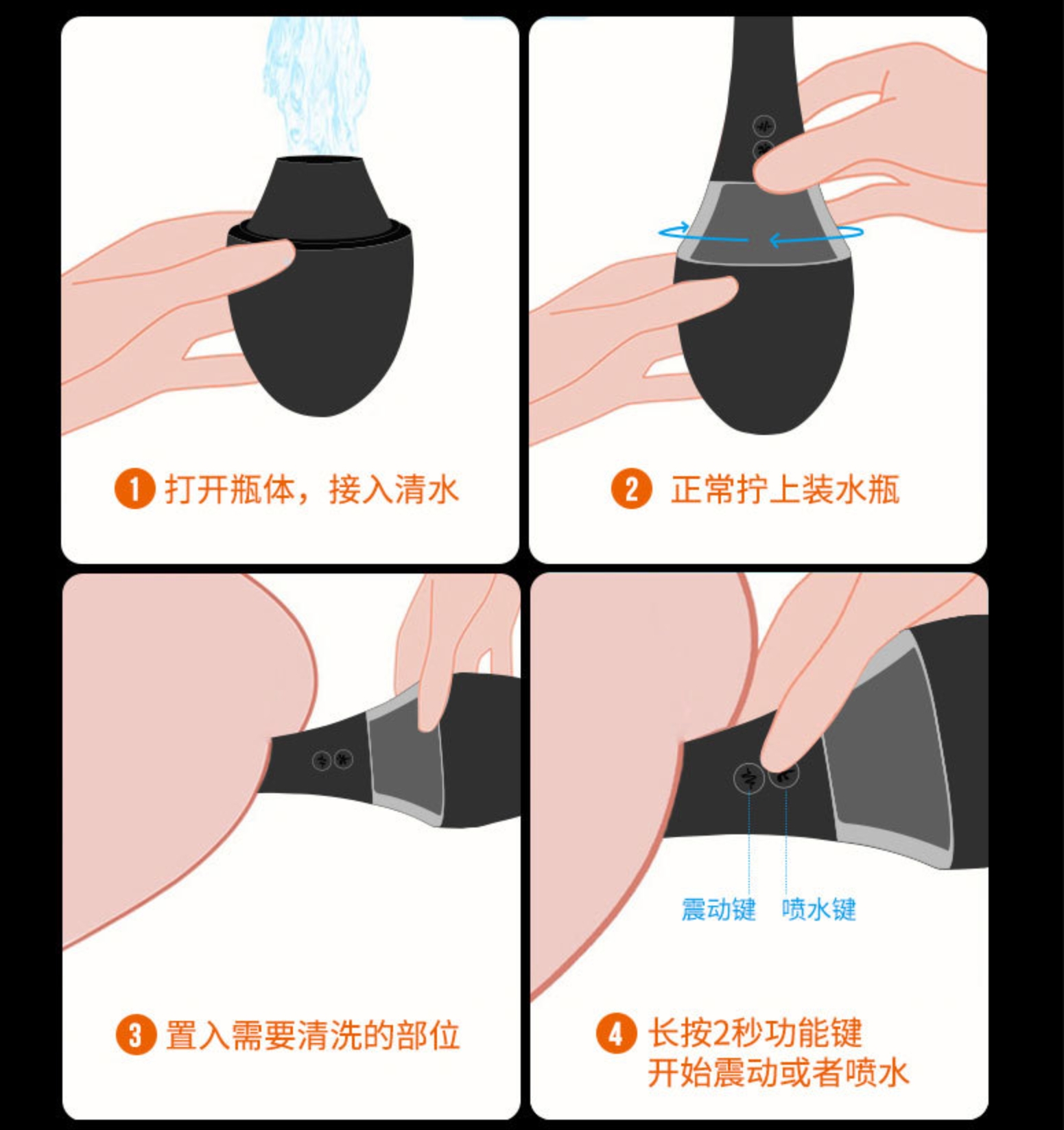 1 打开瓶体，接入清水

2 正常拧上装水瓶

3 置入需要清洗的部位

震动键 喷水键

4 长按2秒功能键 开始震动或者喷水