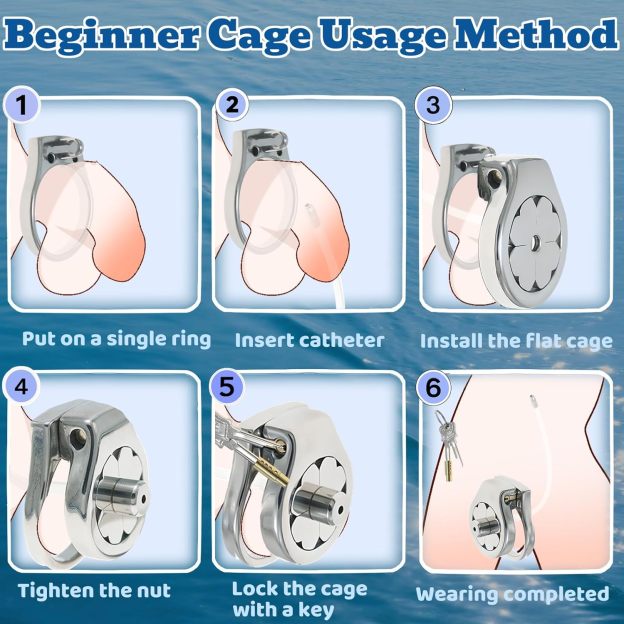 Beginner Cage Usage Method

1

Put on a single ring

2

Insert catheter

3

Install the flat cage

4

Tighten the nut

5

Lock the cage with a key

6

Wearing completed