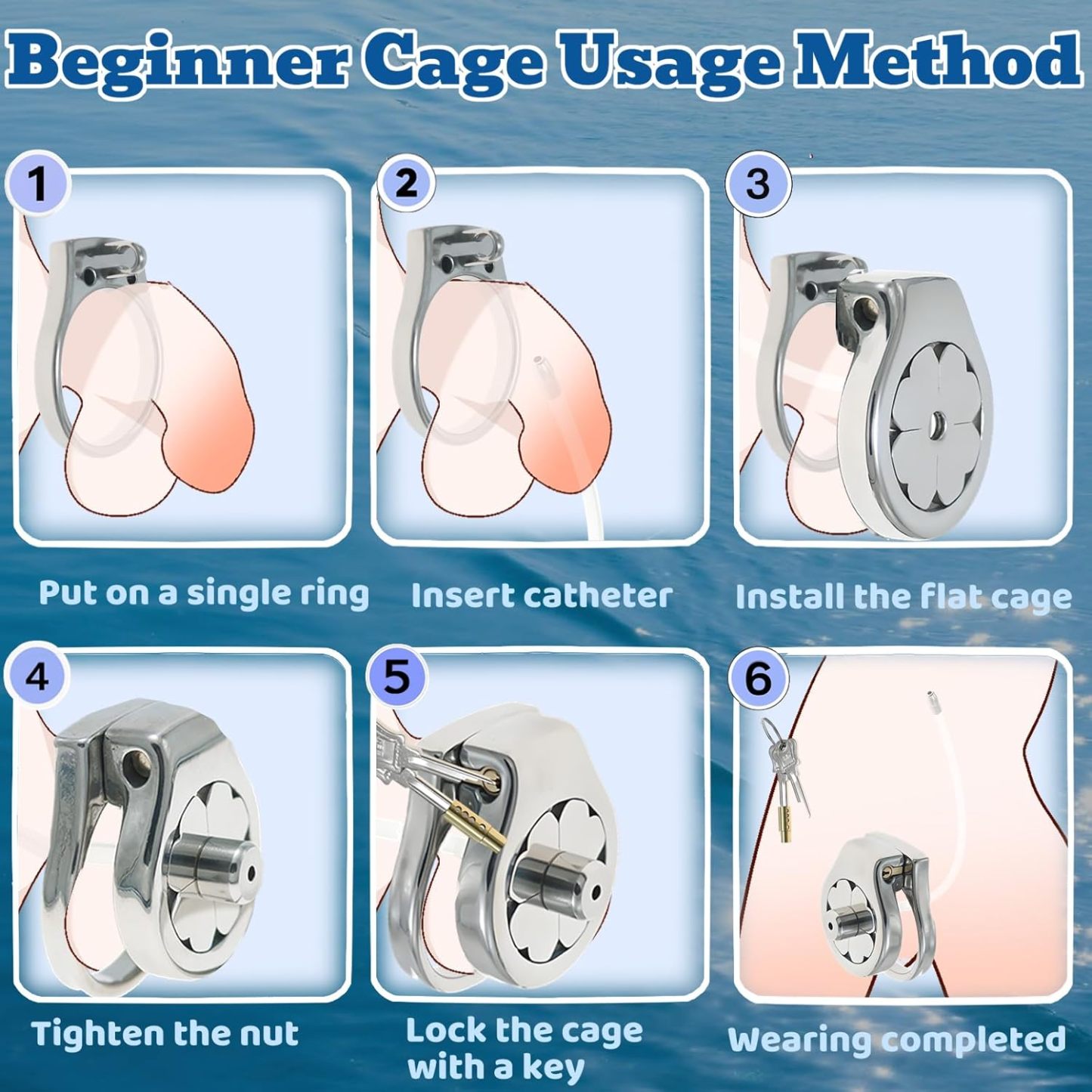 Beginner Cage Usage Method

1

Put on a single ring

2

Insert catheter

3

Install the flat cage

4

Tighten the nut

5

Lock the cage with a key

6

Wearing completed