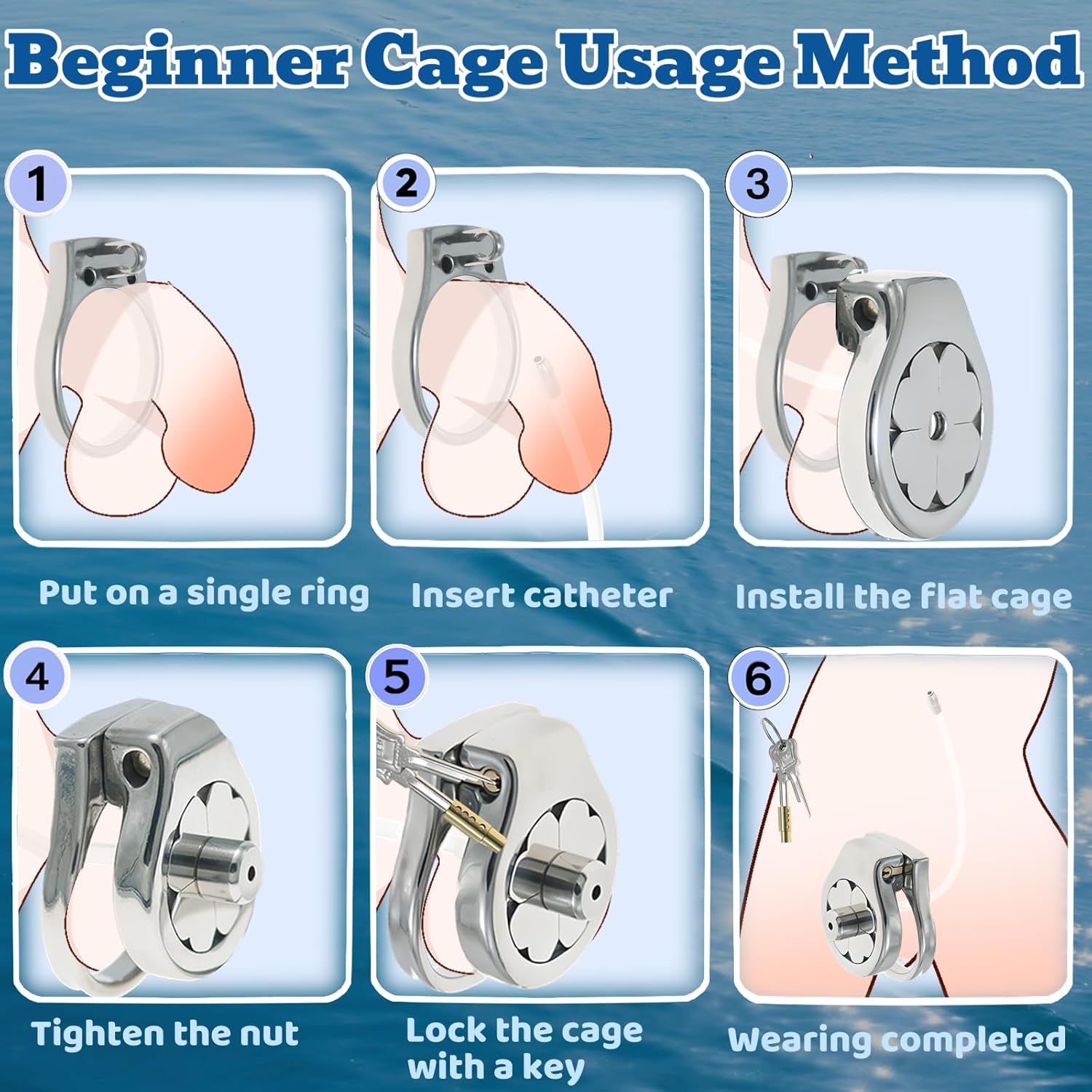 Beginner Cage Usage Method

1

Put on a single ring

2

Insert catheter

3

Install the flat cage

4

Tighten the nut

5

Lock the cage with a key

6

Wearing completed