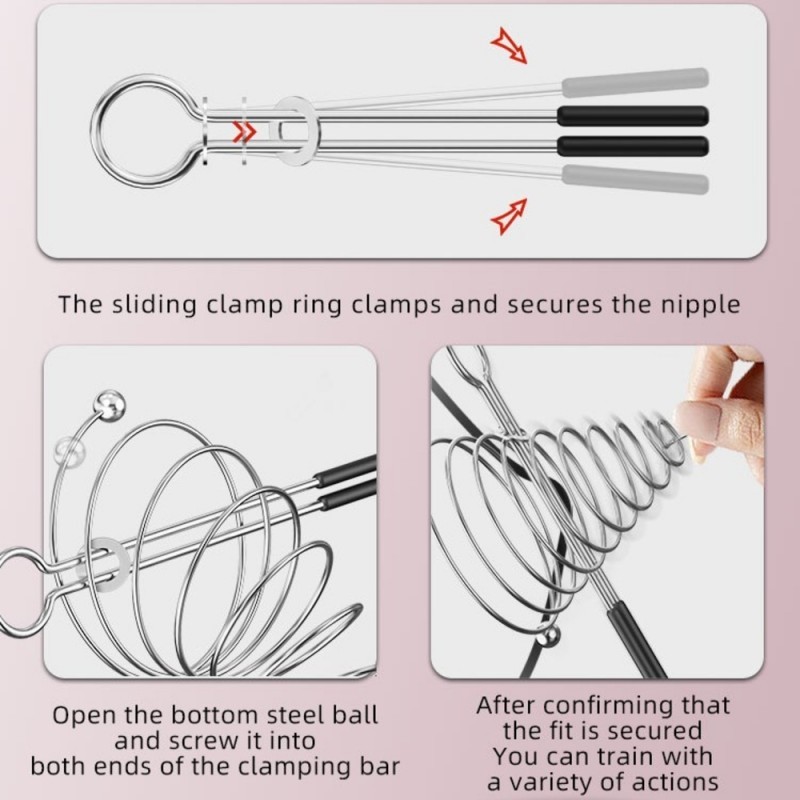 The sliding clamp ring clamps and secures the nipple

Open the bottom steel ball and screw it into both ends of the clamping bar

After confirming that the fit is secured You can train with a variety of actions