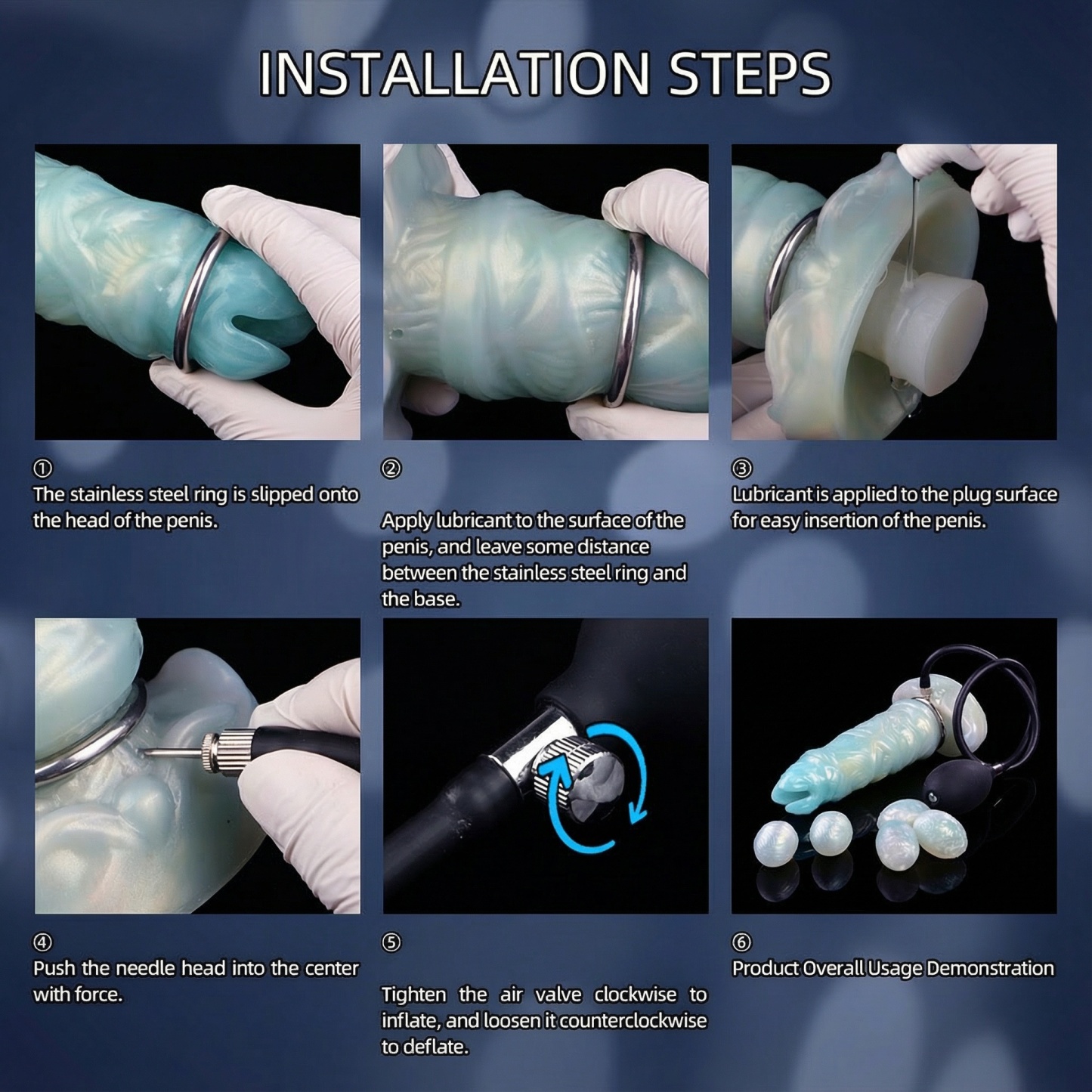 INSTALLATION STEPS

①
The stainless steel ring is slipped onto the head of the penis.

②
Apply lubricant to the surface of the penis, and leave some distance between the stainless steel ring and the base.

③
Lubricant is applied to the plug surface for easy insertion of the penis.

④
Push the needle head into the center with force.

⑤
Tighten the air valve clockwise to inflate, and loosen it counterclockwise to deflate.

⑥
Product Overall Usage Demonstration