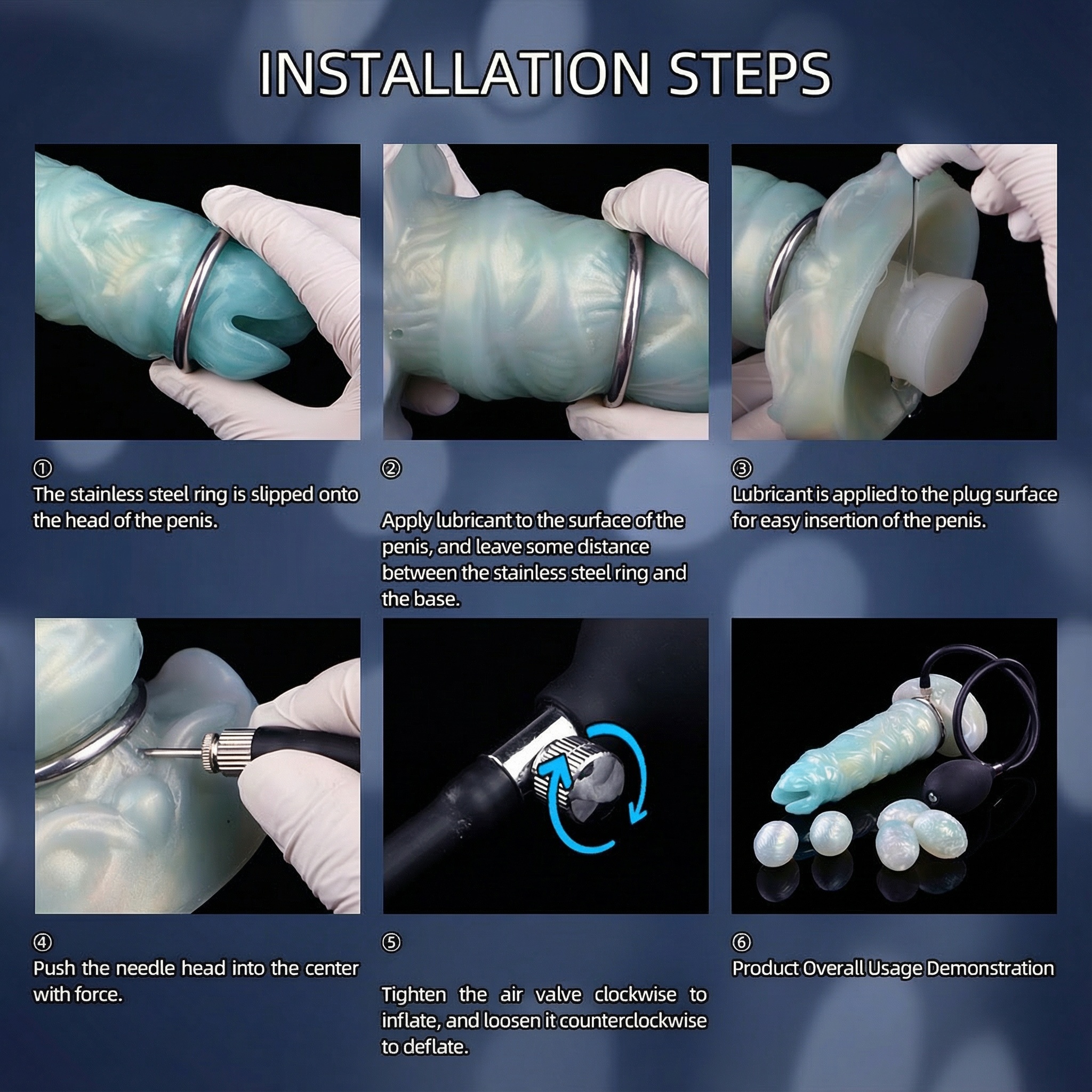 INSTALLATION STEPS

①
The stainless steel ring is slipped onto the head of the penis.

②
Apply lubricant to the surface of the penis, and leave some distance between the stainless steel ring and the base.

③
Lubricant is applied to the plug surface for easy insertion of the penis.

④
Push the needle head into the center with force.

⑤
Tighten the air valve clockwise to inflate, and loosen it counterclockwise to deflate.

⑥
Product Overall Usage Demonstration