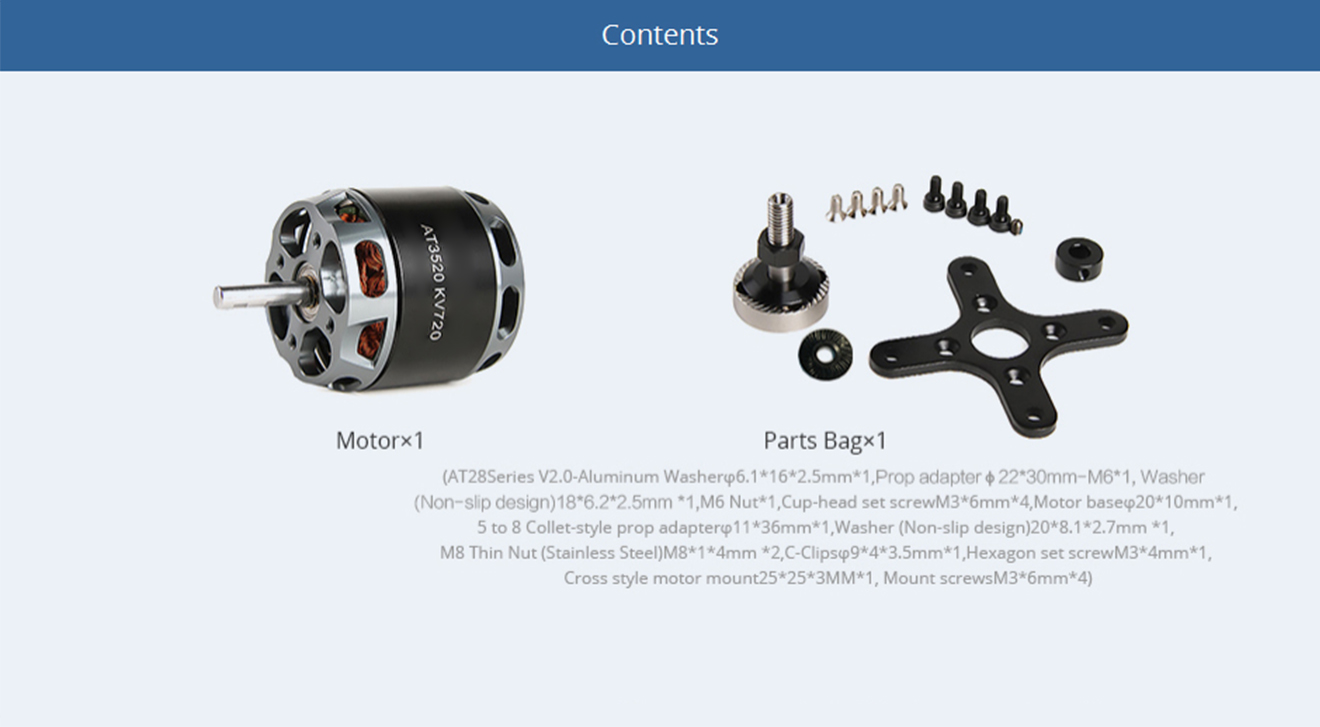 Contents

AT3520 KV720

Motor×1

Parts Bag×1

(AT28Series V2.0-Aluminum Washerφ6.1*16*2.5mm*1,Prop adapter ϕ 22*30mm−M6*1, Washer (Non−slip design)18*6.2*2.5mm *1,M6 Nut*1,Cup-head set screwM3*6mm*4,Motor baseφ20*10mm*1, 5 to 8 Collet-style prop adapterφ11*36mm*1,Washer (Non-slip design)20*8.1*2.7mm *1, M8 Thin Nut (Stainless Steel)M8*1*4mm *2,C-Clipsφ9*4*3.5mm*1,Hexagon set screwM3*4mm*1, Cross style motor mount25*25*3MM*1, Mount screwsM3*6mm*4)