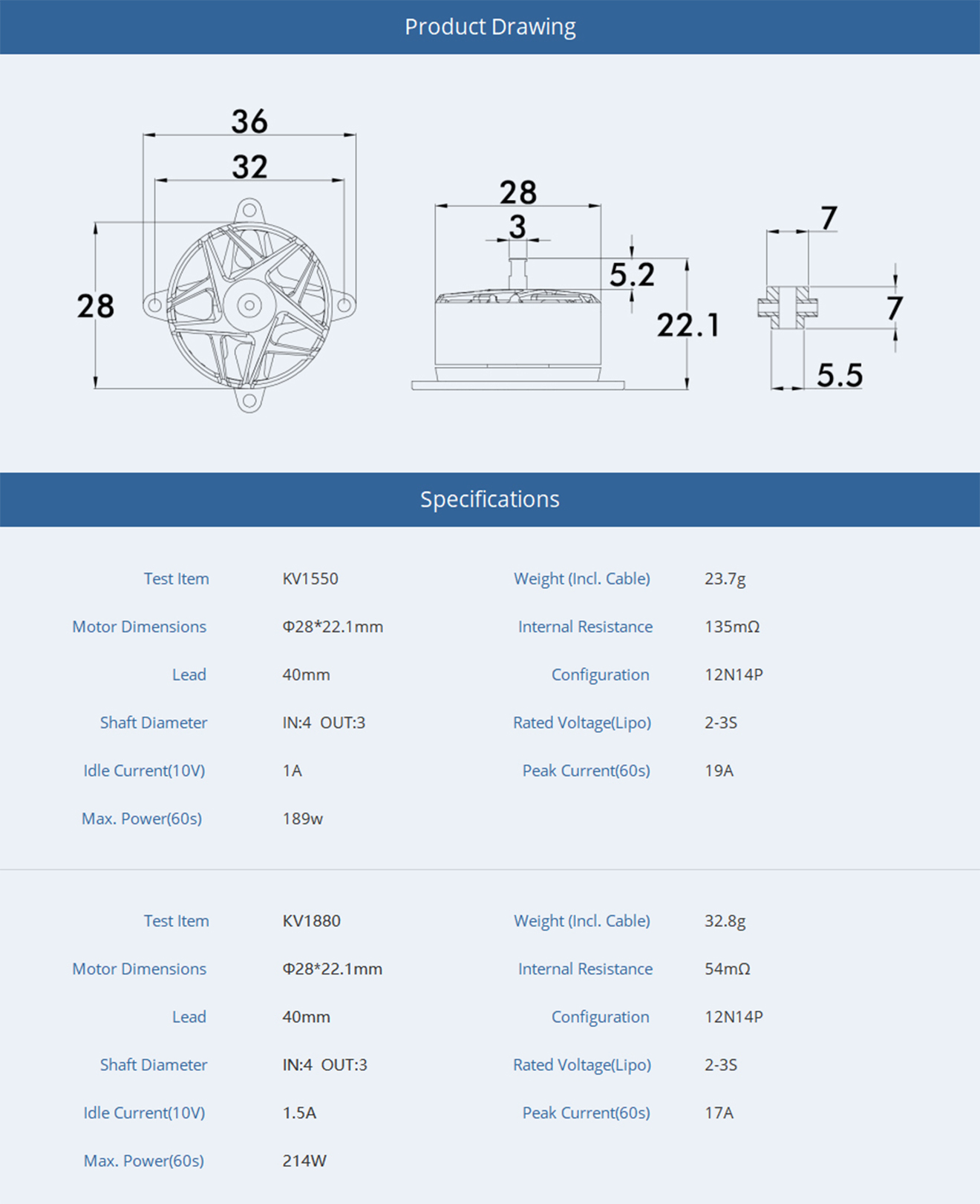 Product Drawing

36
32
28

28
3
5.2
22.1

7
7
5.5

Specifications

| Test Item | KV1550 | Weight (Incl. Cable) | 23.7g |
|---|---|---|---|
| Motor Dimensions | Φ28*22.1mm | Internal Resistance | 135mΩ |
| Lead | 40mm | Configuration | 12N14P |
| Shaft Diameter | IN:4 OUT:3 | Rated Voltage(Lipo) | 2-3S |
| Idle Current(10V) | 1A | Peak Current(60s) | 19A |
| Max. Power(60s) | 189w | | |

| Test Item | KV1880 | Weight (Incl. Cable) | 32.8g |
|---|---|---|---|
| Motor Dimensions | Φ28*22.1mm | Internal Resistance | 54mΩ |
| Lead | 40mm | Configuration | 12N14P |
| Shaft Diameter | IN:4 OUT:3 | Rated Voltage(Lipo) | 2-3S |
| Idle Current(10V) | 1.5A | Peak Current(60s) | 17A |
| Max. Power(60s) | 214W | | |