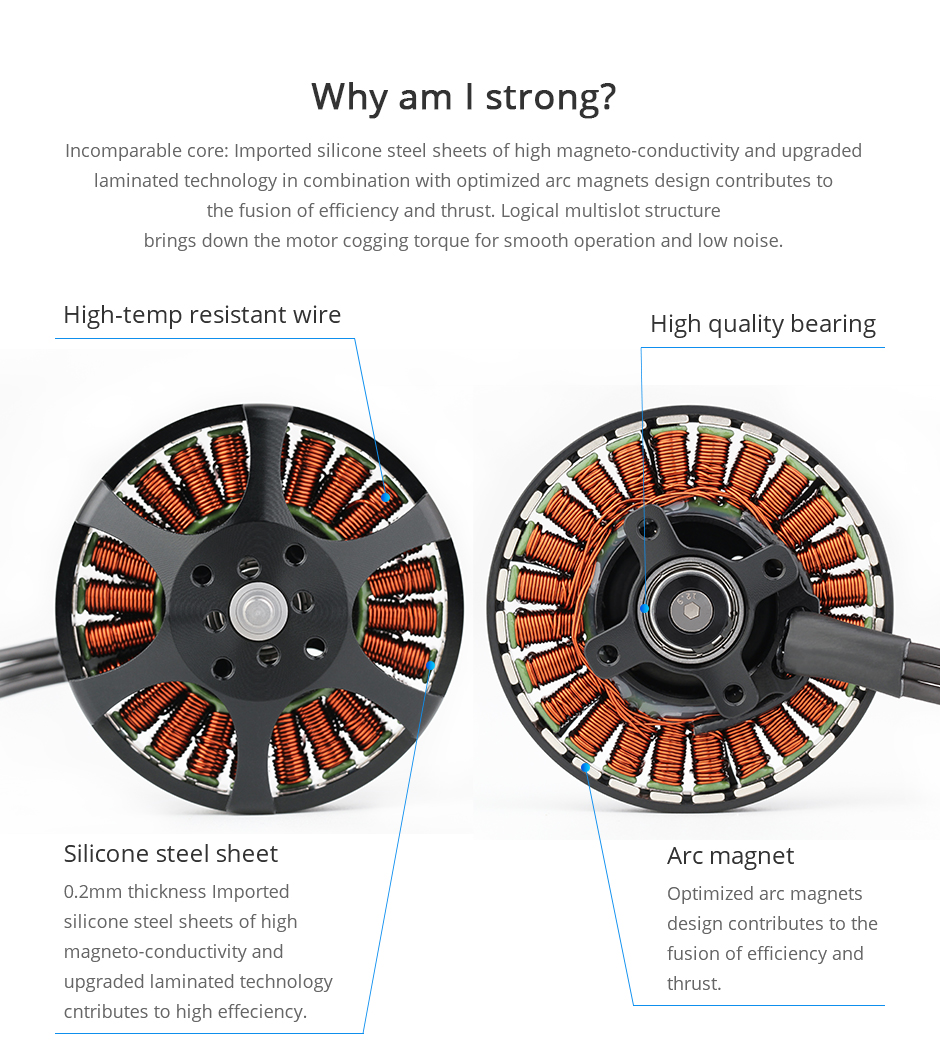 Why am I strong?

Incomparable core: Imported silicone steel sheets of high magneto-conductivity and upgraded laminated technology in combination with optimized arc magnets design contributes to the fusion of efficiency and thrust. Logical multislot structure brings down the motor cogging torque for smooth operation and low noise.

High-temp resistant wire

High quality bearing

Silicone steel sheet

0.2mm thickness Imported silicone steel sheets of high magneto-conductivity and upgraded laminated technology cntributes to high effeciency.

Arc magnet

Optimized arc magnets design contributes to the fusion of efficiency and thrust.