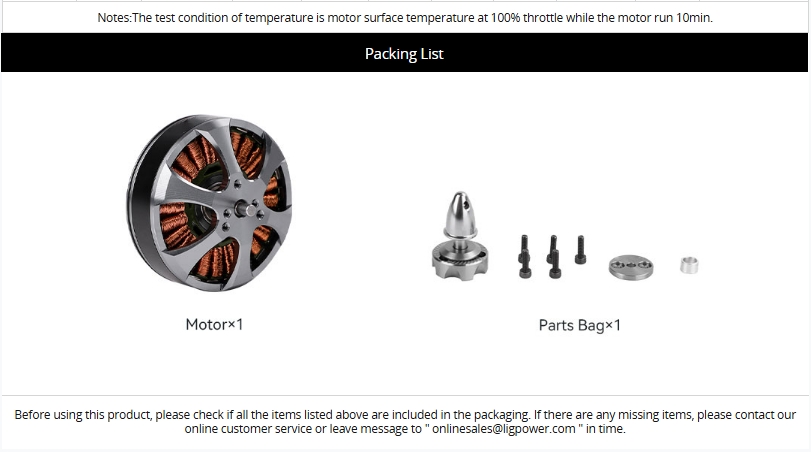 Notes:The test condition of temperature is motor surface temperature at 100% throttle while the motor run 10min.

Packing List

Motor×1

Parts Bag×1

Before using this product, please check if all the items listed above are included in the packaging. If there are any missing items, please contact our online customer service or leave message to " onlinesales@ligpower.com " in time.