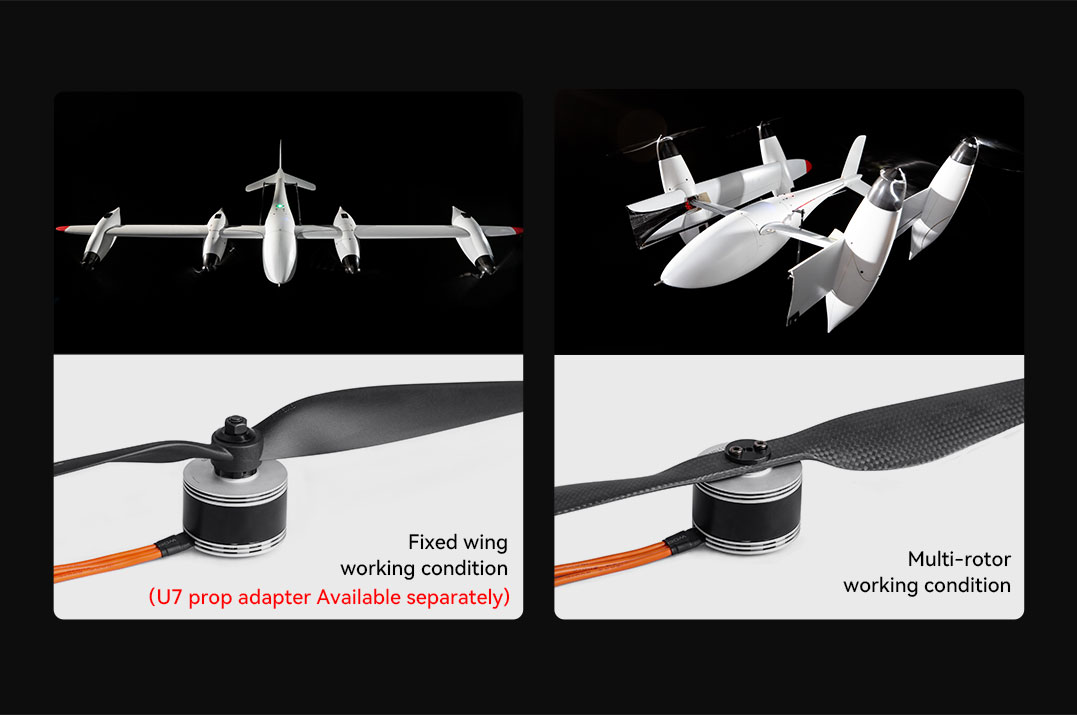 Fixed wing
working condition
(U7 prop adapter Available separately)

Multi-rotor
working condition