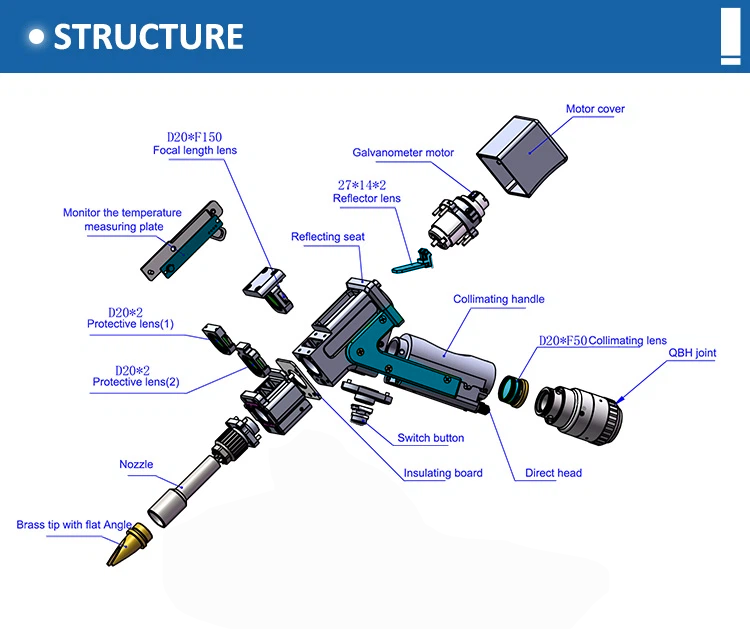 STRUCTURE

Motor cover

D20*F150
Focal length lens

Galvanometer motor

27*14*2
Reflector lens

Monitor the temperature measuring plate

Reflecting seat

Collimating handle

D20*2
Protective lens(1)

D20*F50 Collimating lens

QBH joint

D20*2
Protective lens(2)

Switch button

Nozzle

Insulating board

Direct head

Brass tip with flat Angle