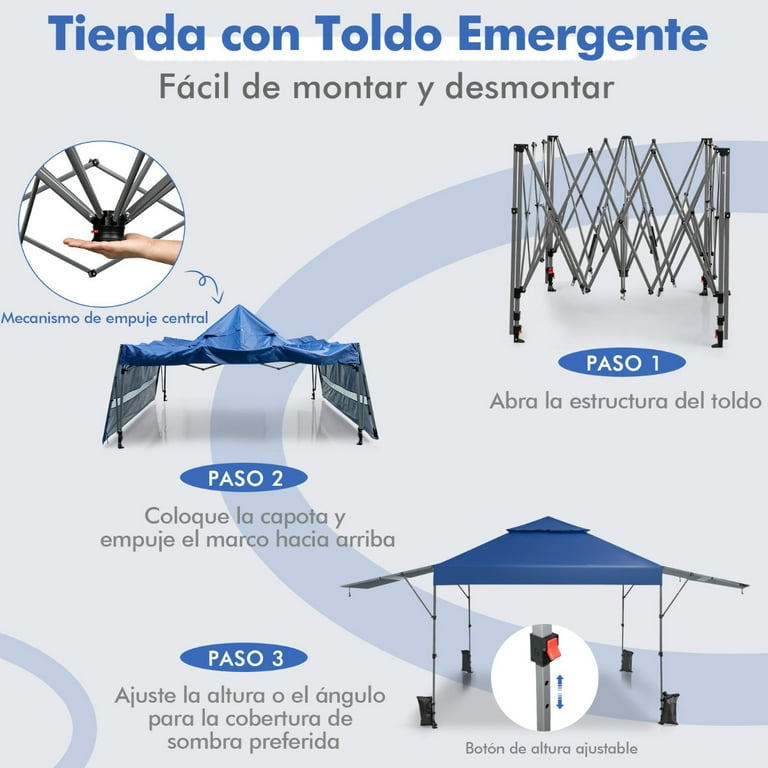 Tienda con Toldo Emergente

Fácil de montar y desmontar

Mecanismo de empuje central

PASO 1

Abra la estructura del toldo

PASO 2

Coloque la capota y empuje el marco hacia arriba

PASO 3

Ajuste la altura o el ángulo para la cobertura de sombra preferida

Botón de altura ajustable