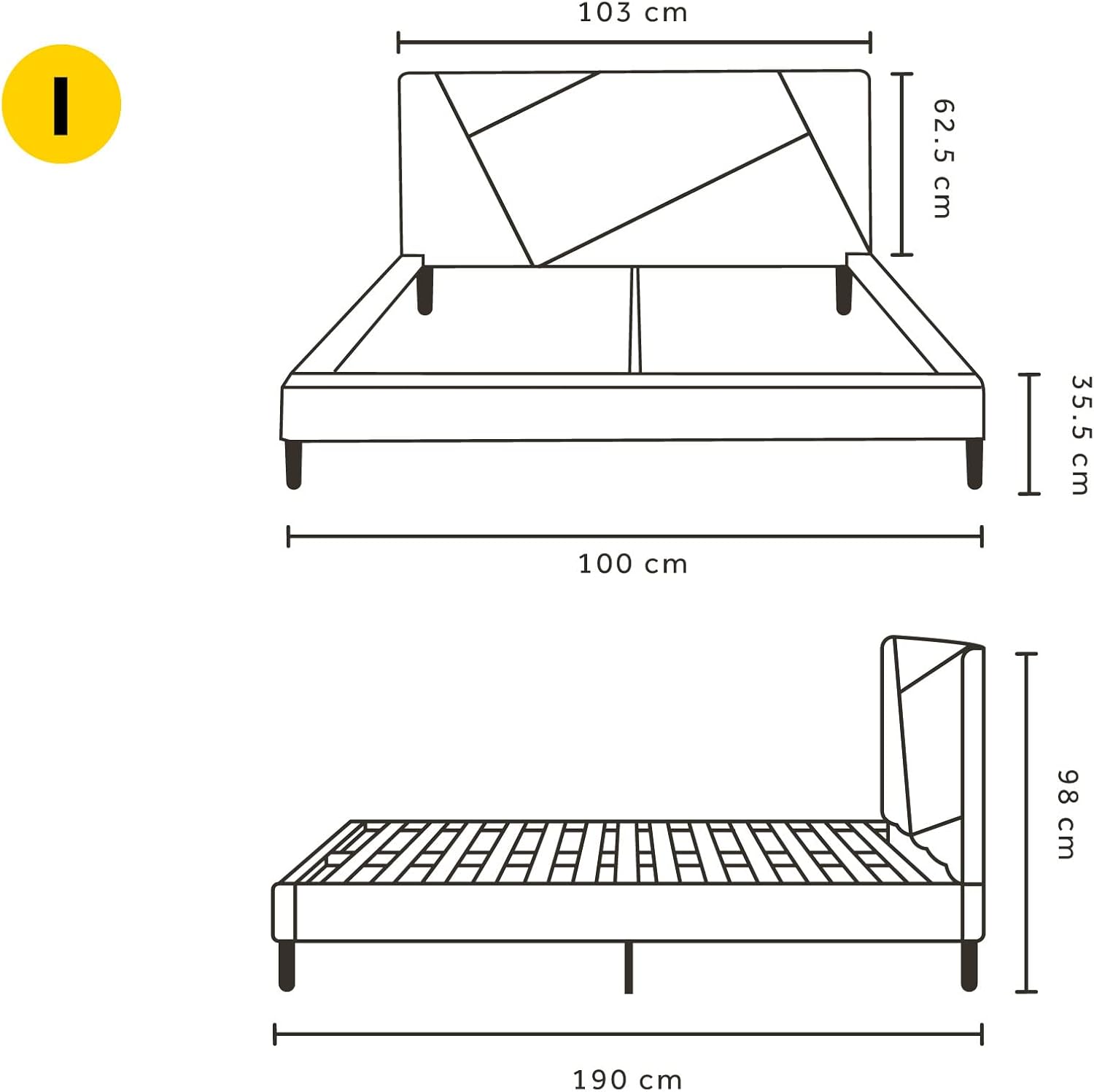 I

103 cm

62.5 cm

35.5 cm

100 cm

98 cm

190 cm