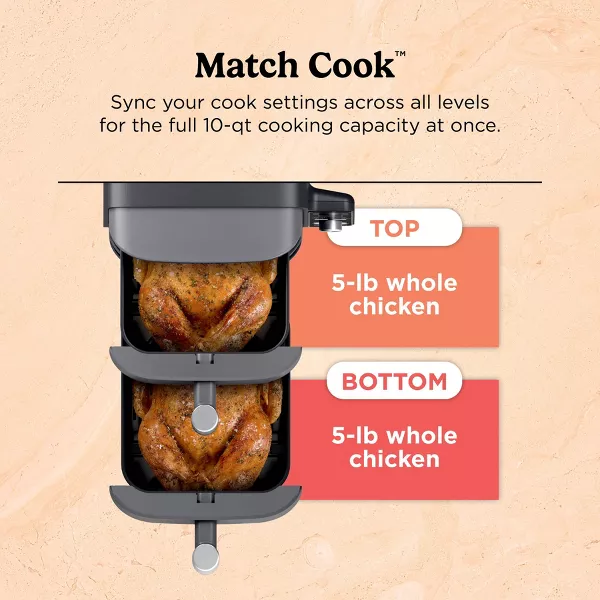 Match Cook™

Sync your cook settings across all levels for the full 10-qt cooking capacity at once.

TOP

5-lb whole chicken

BOTTOM

5-lb whole chicken