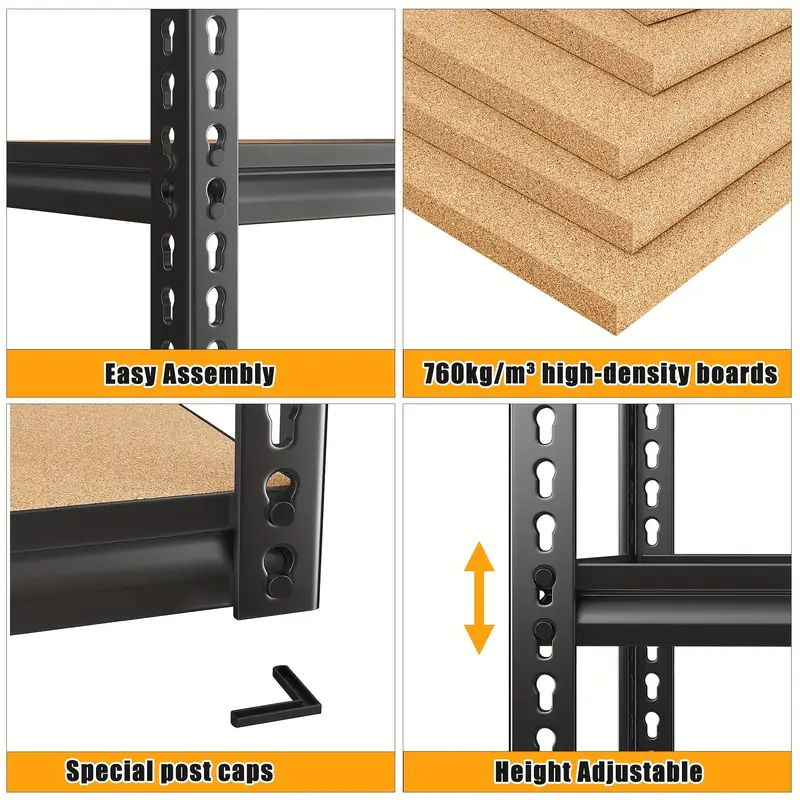 Easy Assembly

760kg/m³ high-density boards

Special post caps

Height Adjustable