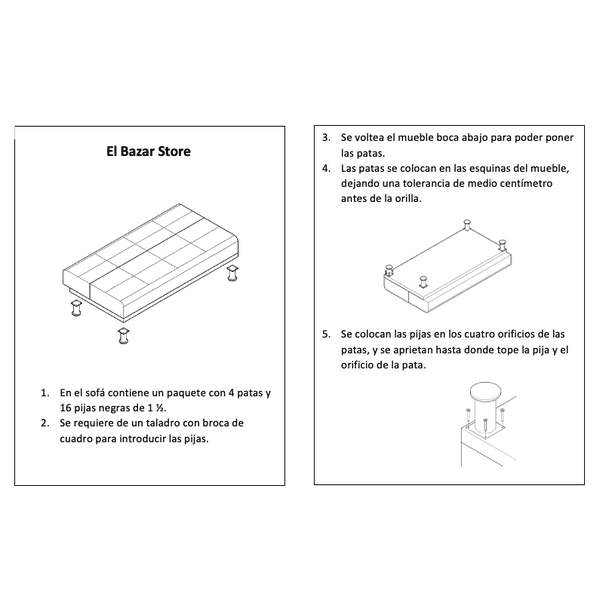 El Bazar Store

1. En el sofá contiene un paquete con 4 patas y 16 pijas negras de 1 ½.
2. Se requiere de un taladro con broca de cuadro para introducir las pijas.

3. Se voltea el mueble boca abajo para poder poner las patas.
4. Las patas se colocan en las esquinas del mueble, dejando una tolerancia de medio centímetro antes de la orilla.

5. Se colocan las pijas en los cuatro orificios de las patas, y se aprietan hasta donde tope la pija y el orificio de la pata.