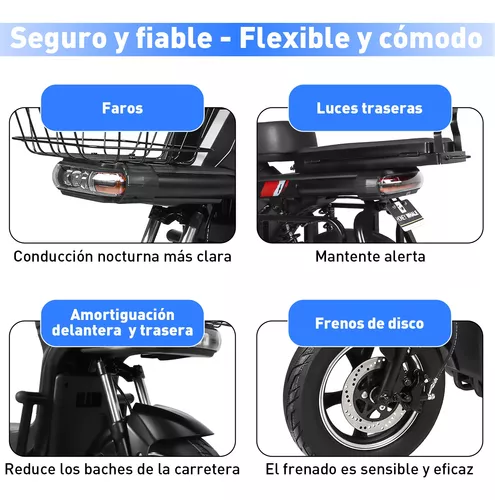 Seguro y fiable - Flexible y cómodo

Faros

Conducción nocturna más clara

Luces traseras

Mantente alerta

Amortiguación delantera y trasera

Reduce los baches de la carretera

Frenos de disco

El frenado es sensible y eficaz