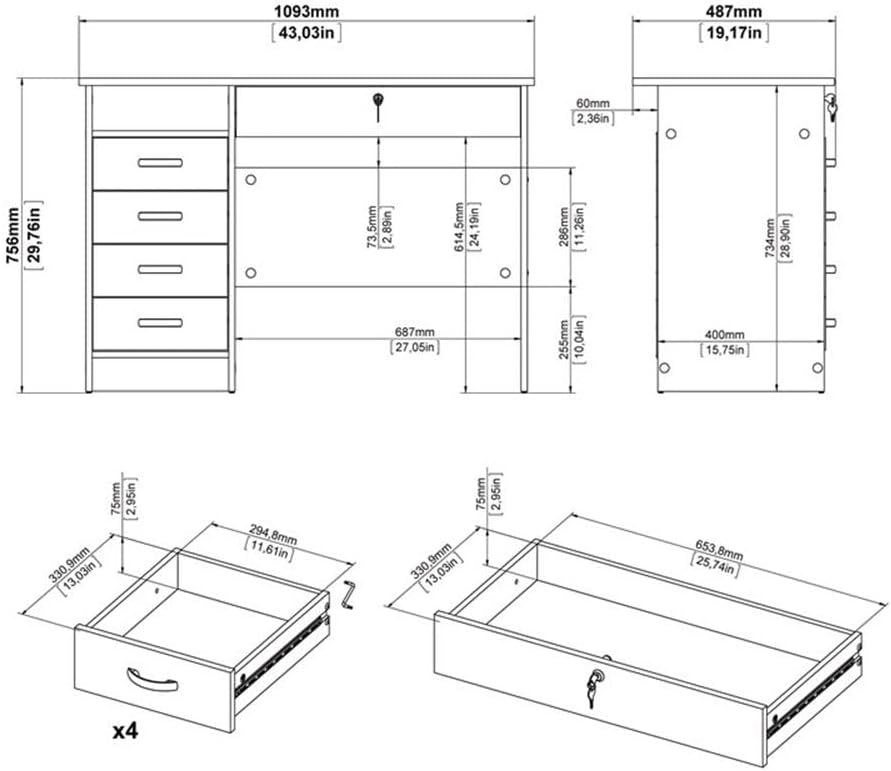 1093mm
[43,03in]

487mm
[19,17in]

756mm
[29,76in]

60mm
[2,36in]

73,5mm
[2,89in]

614,5mm
[24,19in]

286mm
[11,26in]

255mm
[10,04in]

687mm
[27,05in]

734mm
[28,90in]

400mm
[15,75in]

75mm
[2,95in]

330,9mm
[13,03in]

294,8mm
[11,61in]

x4

75mm
[2,95in]

330,9mm
[13,03in]

653,8mm
[25,74in]