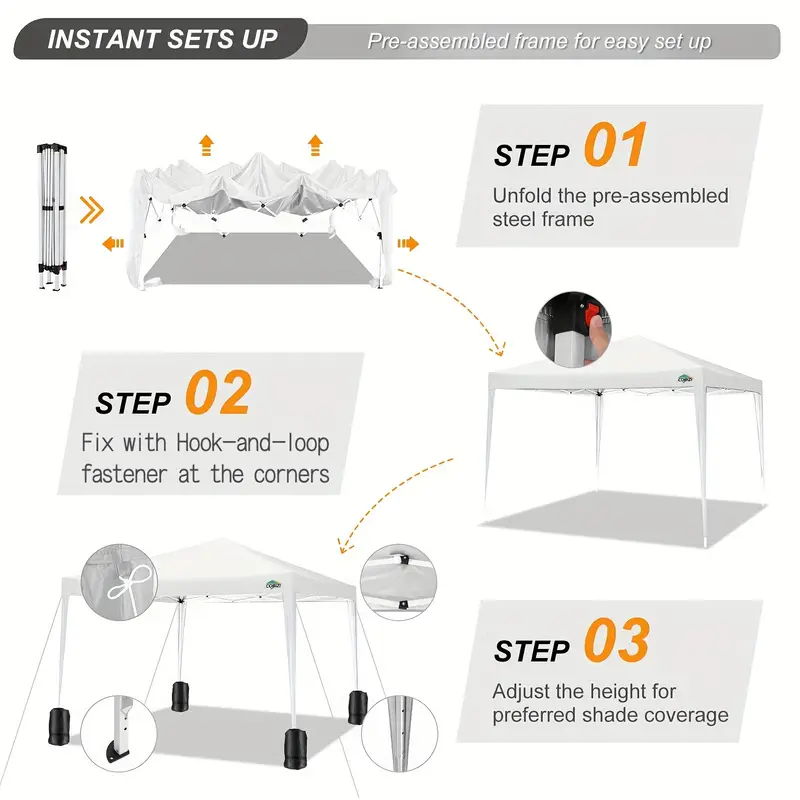 INSTANT SETS UP

Pre-assembled frame for easy set up

STEP 01

Unfold the pre-assembled steel frame

STEP 02

Fix with Hook-and-loop fastener at the corners

STEP 03

Adjust the height for preferred shade coverage