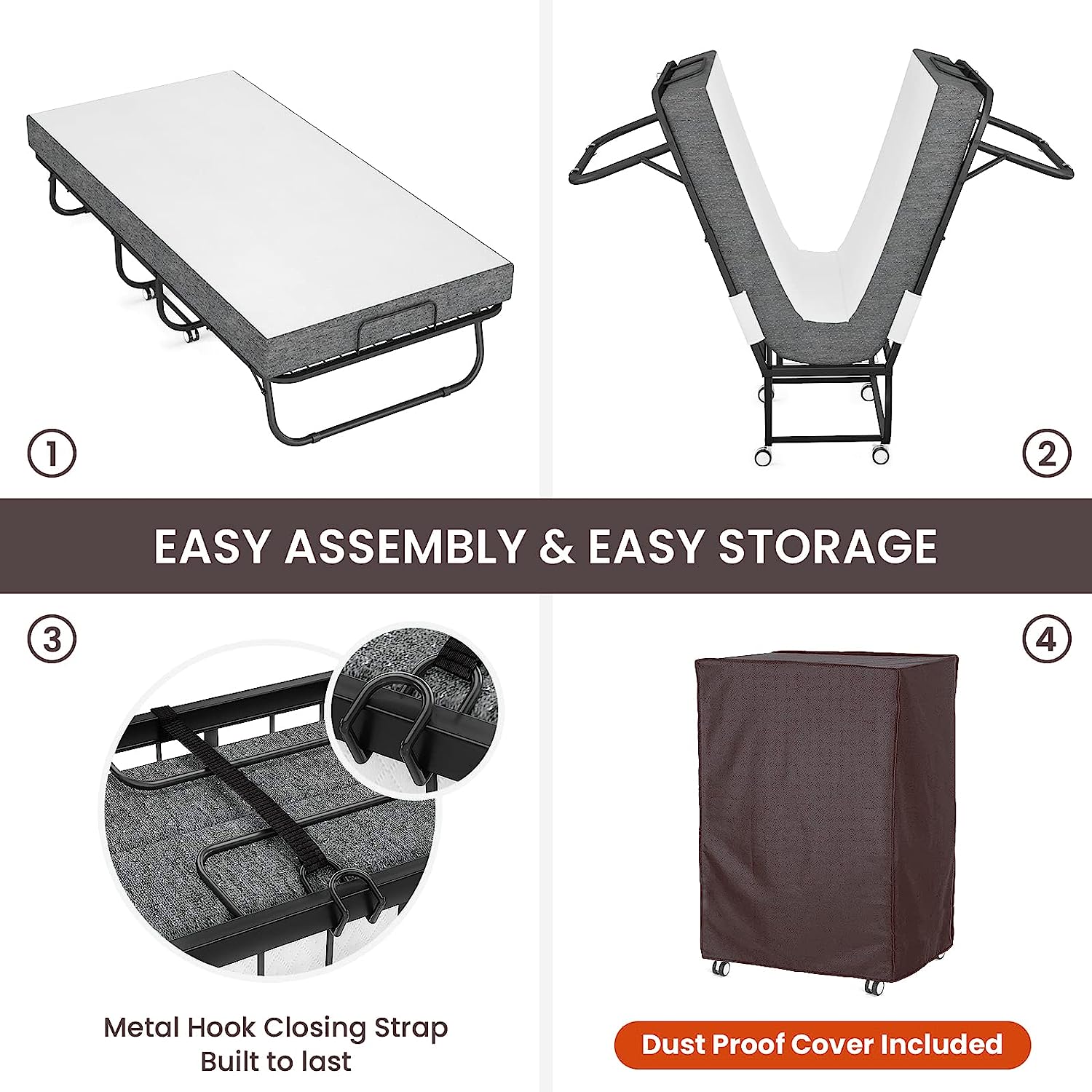 ①

②

EASY ASSEMBLY & EASY STORAGE

③

④

Metal Hook Closing Strap
Built to last

Dust Proof Cover Included