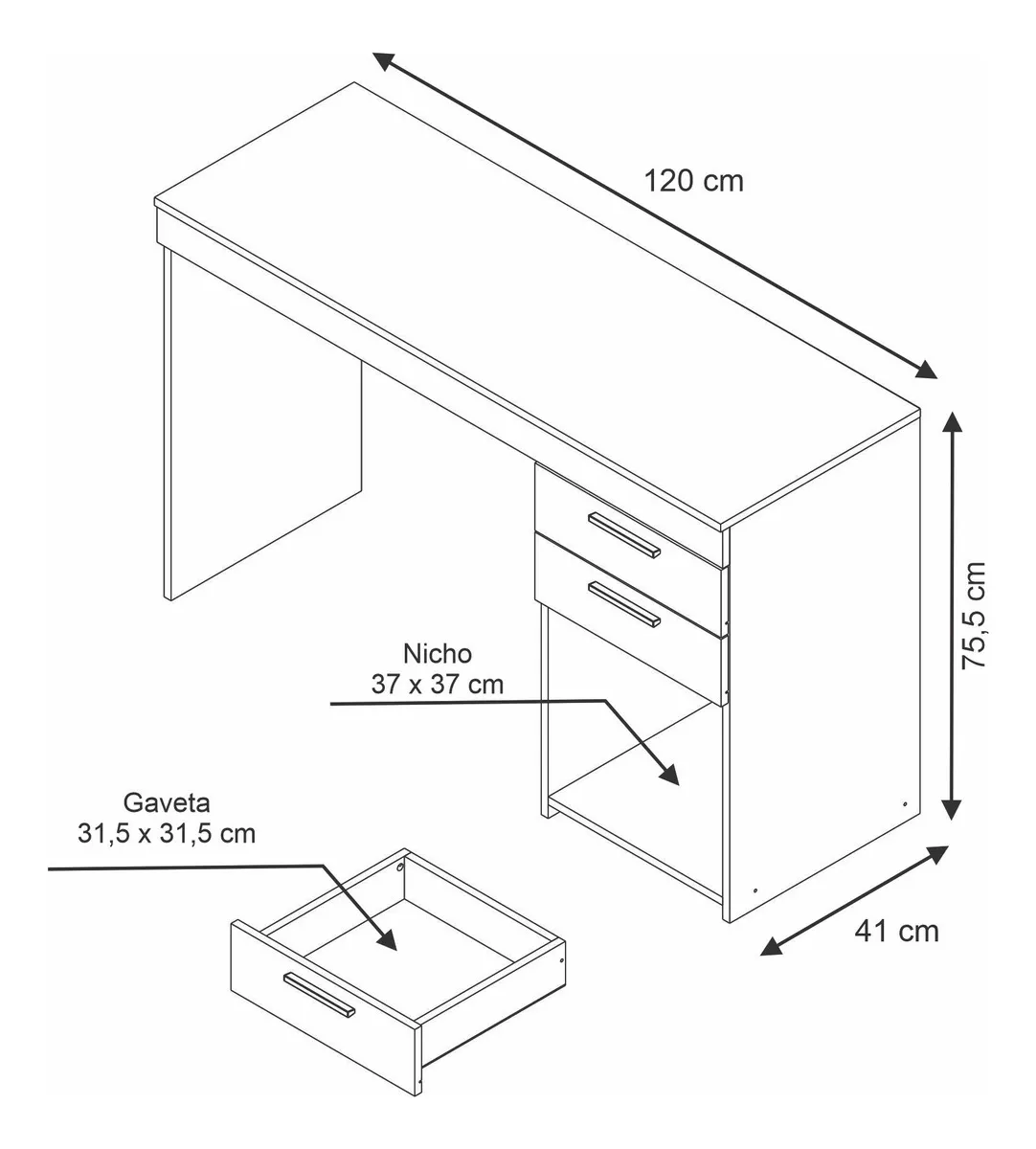 120 cm

75,5 cm

Nicho
37 x 37 cm

Gaveta
31,5 x 31,5 cm

41 cm