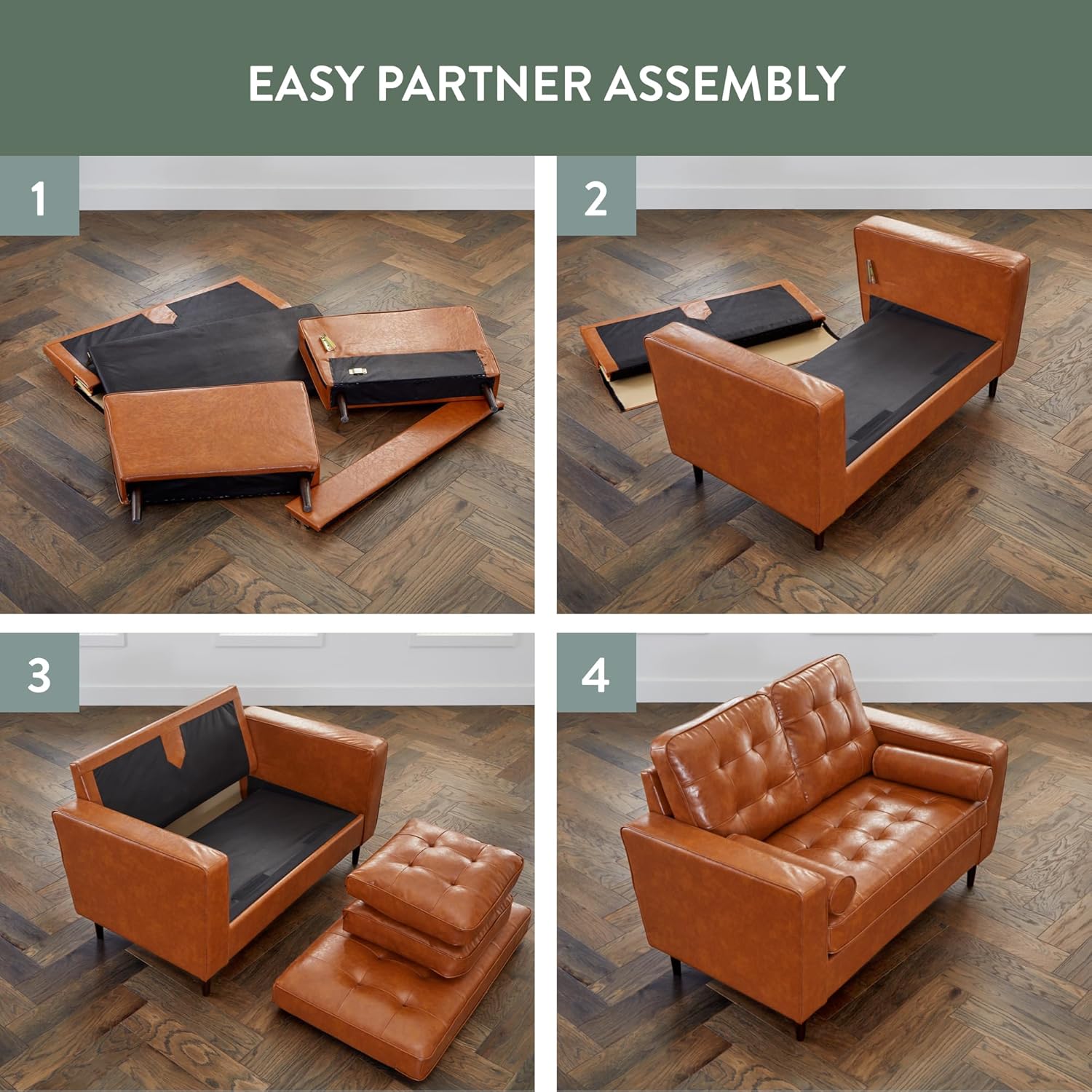 EASY PARTNER ASSEMBLY

1

2

3

4