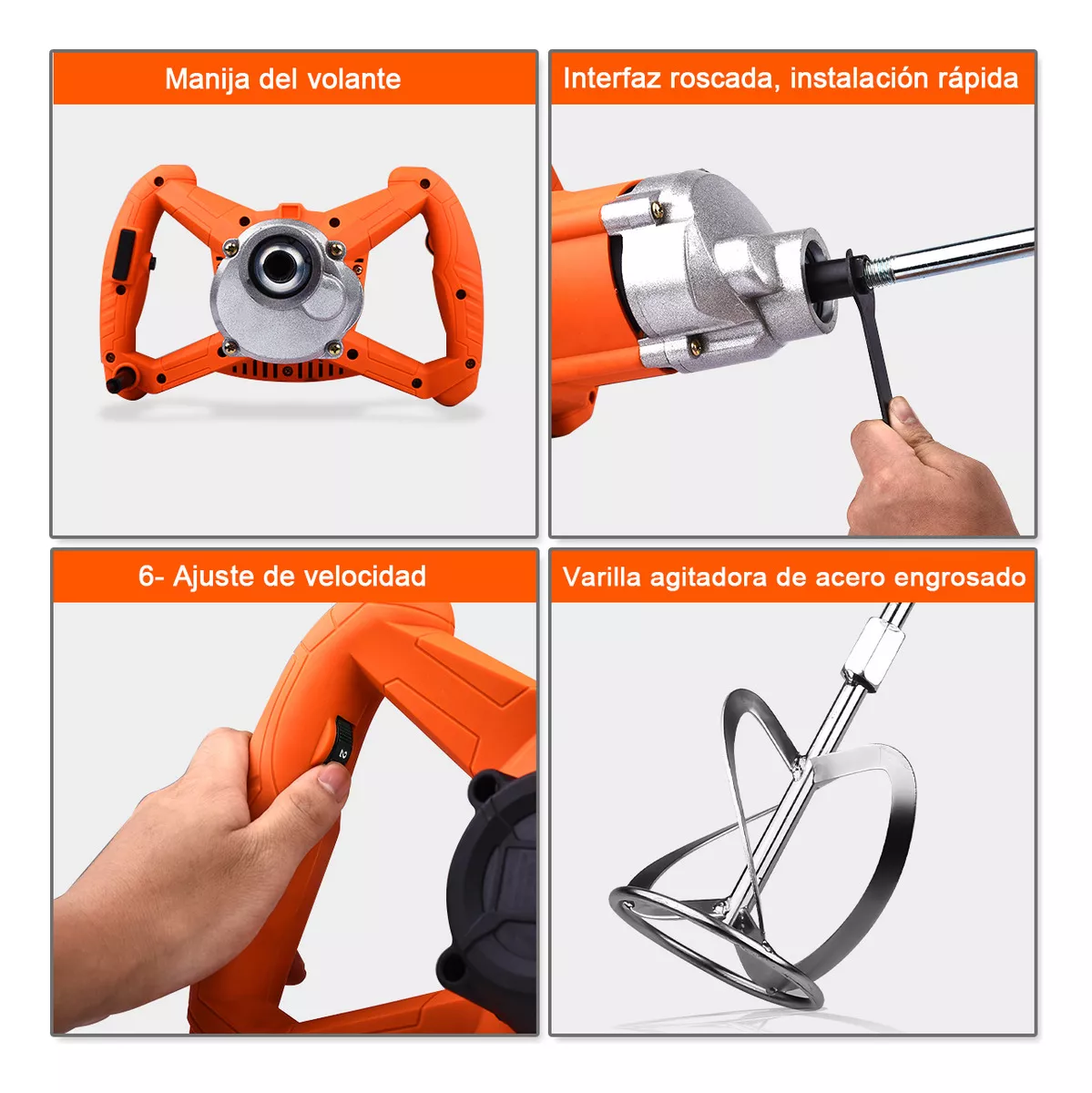 Manija del volante

Interfaz roscada, instalación rápida

6- Ajuste de velocidad

2

Varilla agitadora de acero engrosado