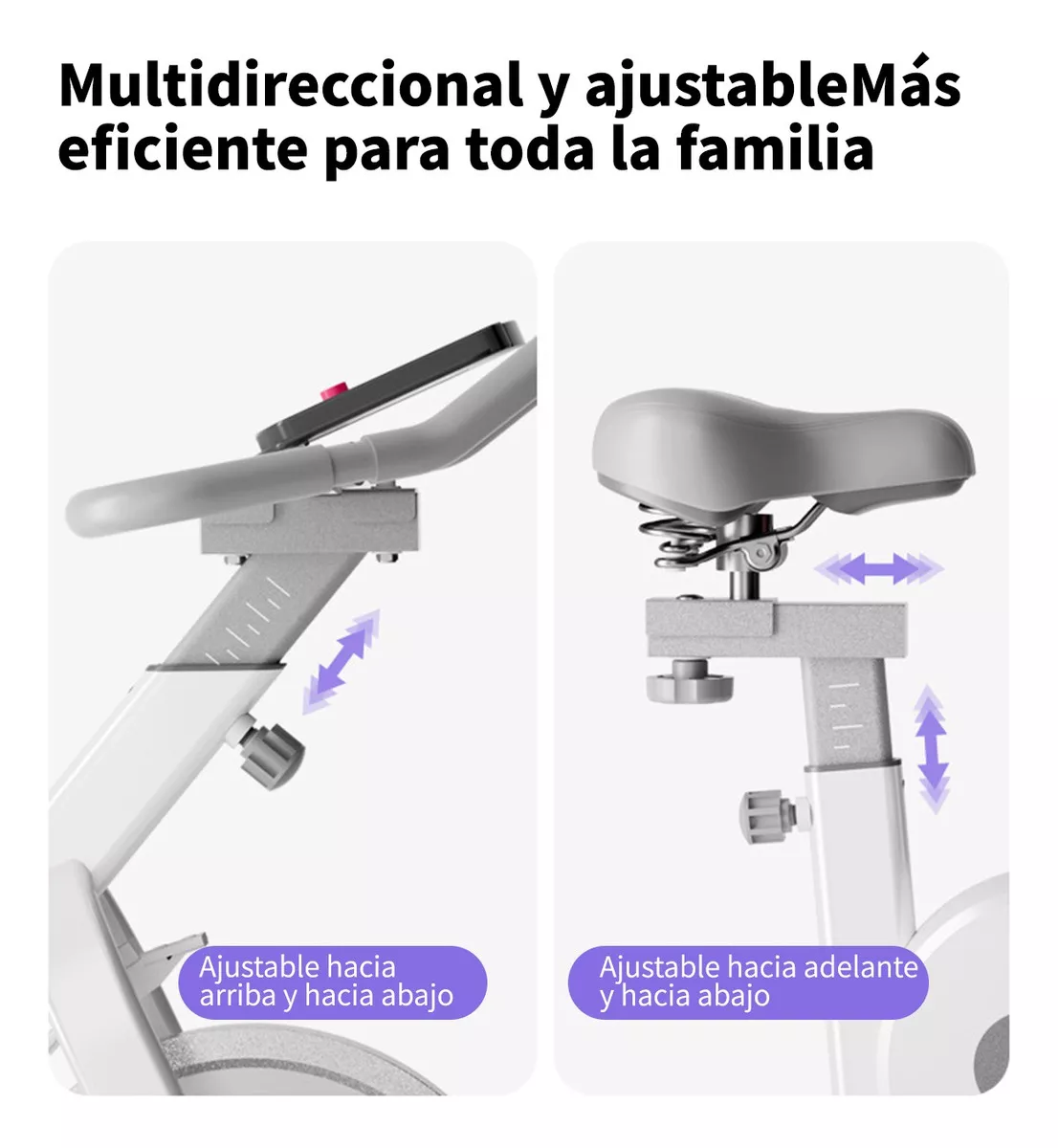 Multidireccional y ajustableMás eficiente para toda la familia

Ajustable hacia arriba y hacia abajo

Ajustable hacia adelante y hacia abajo