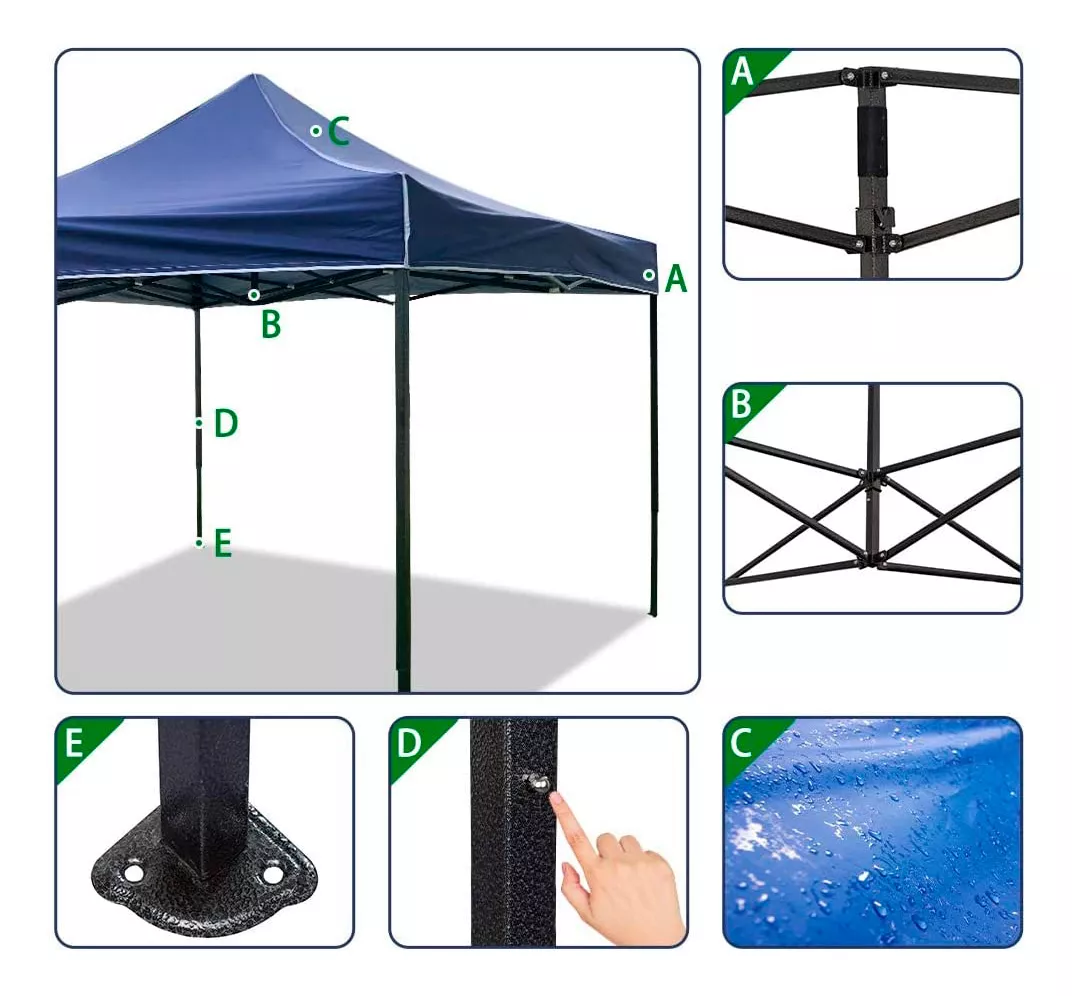 C
A
B
D
E

A

B

E

D

C