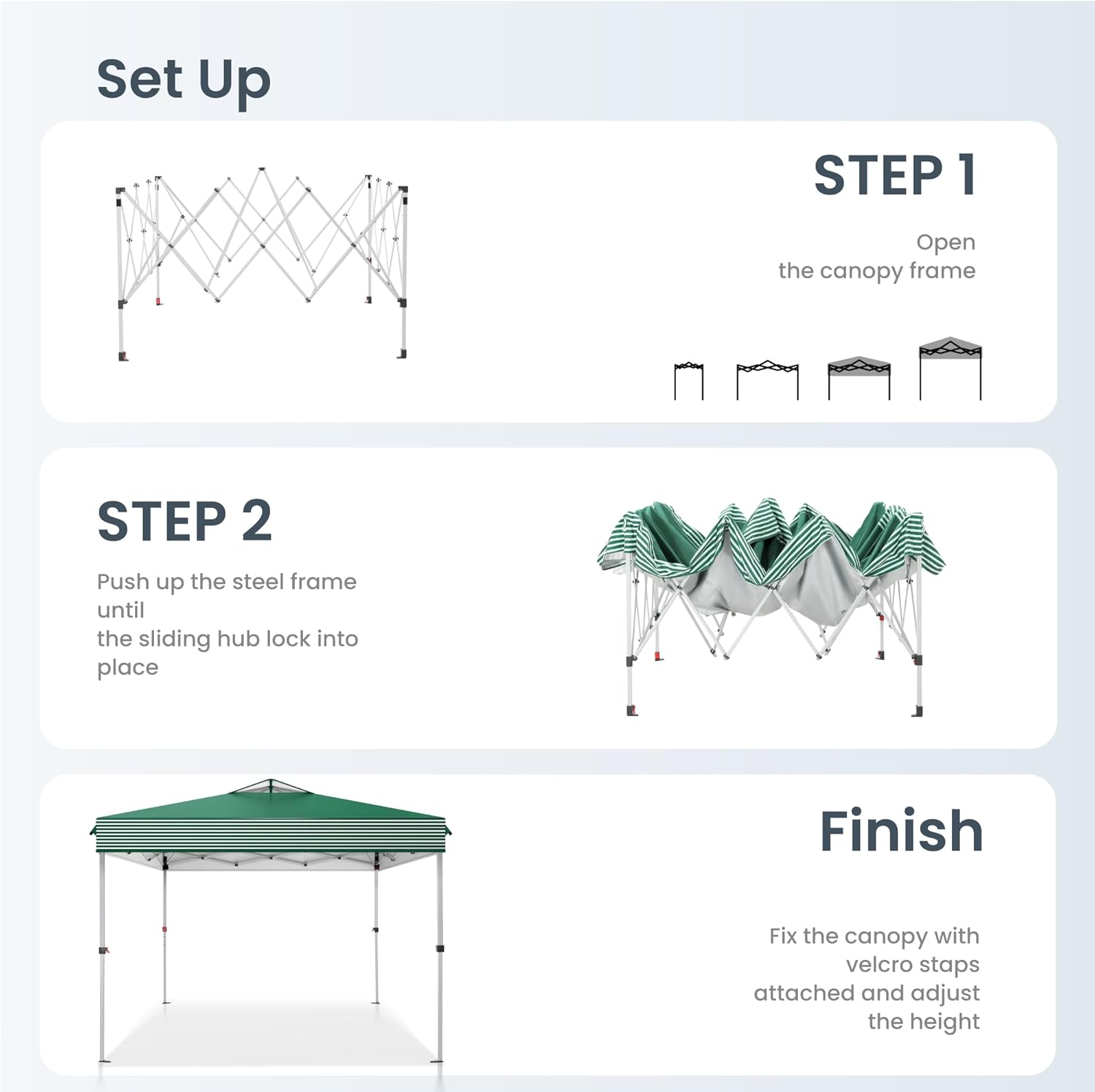 Set Up

STEP 1

Open
the canopy frame

STEP 2

Push up the steel frame until
the sliding hub lock into place

Finish

Fix the canopy with velcro staps attached and adjust the height