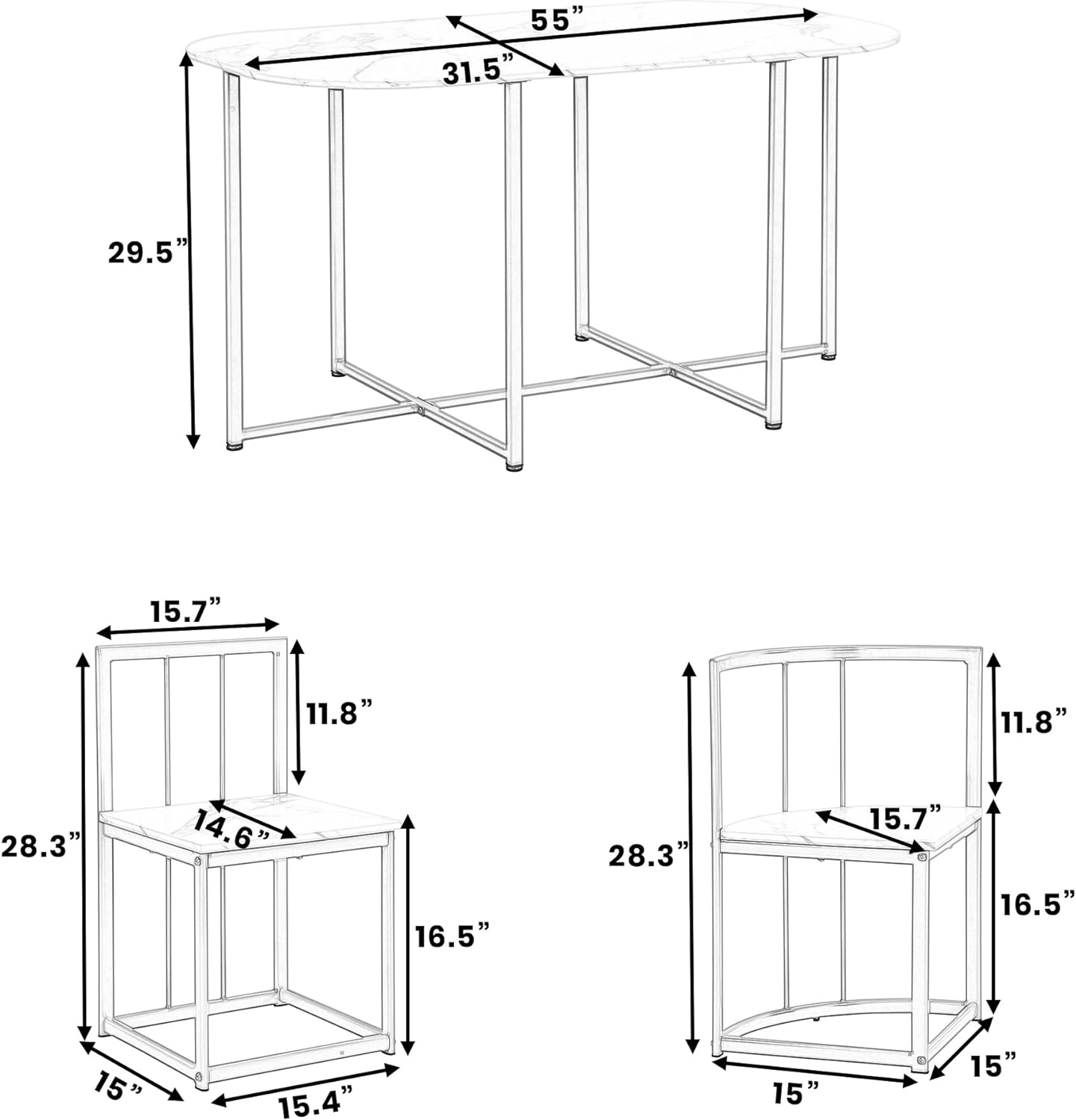 55”
31.5”
29.5”

15.7”
11.8”
14.6”
28.3”
16.5”
15”
15.4”

11.8”
15.7”
28.3”
16.5”
15”
15”