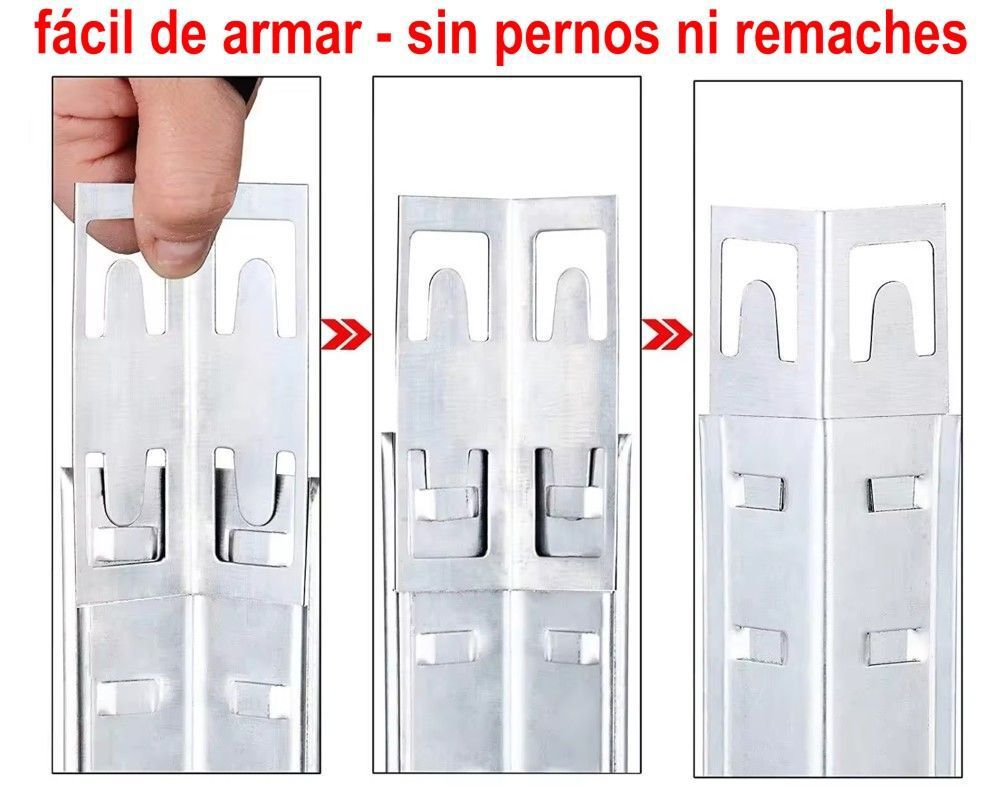 fácil de armar - sin pernos ni remaches