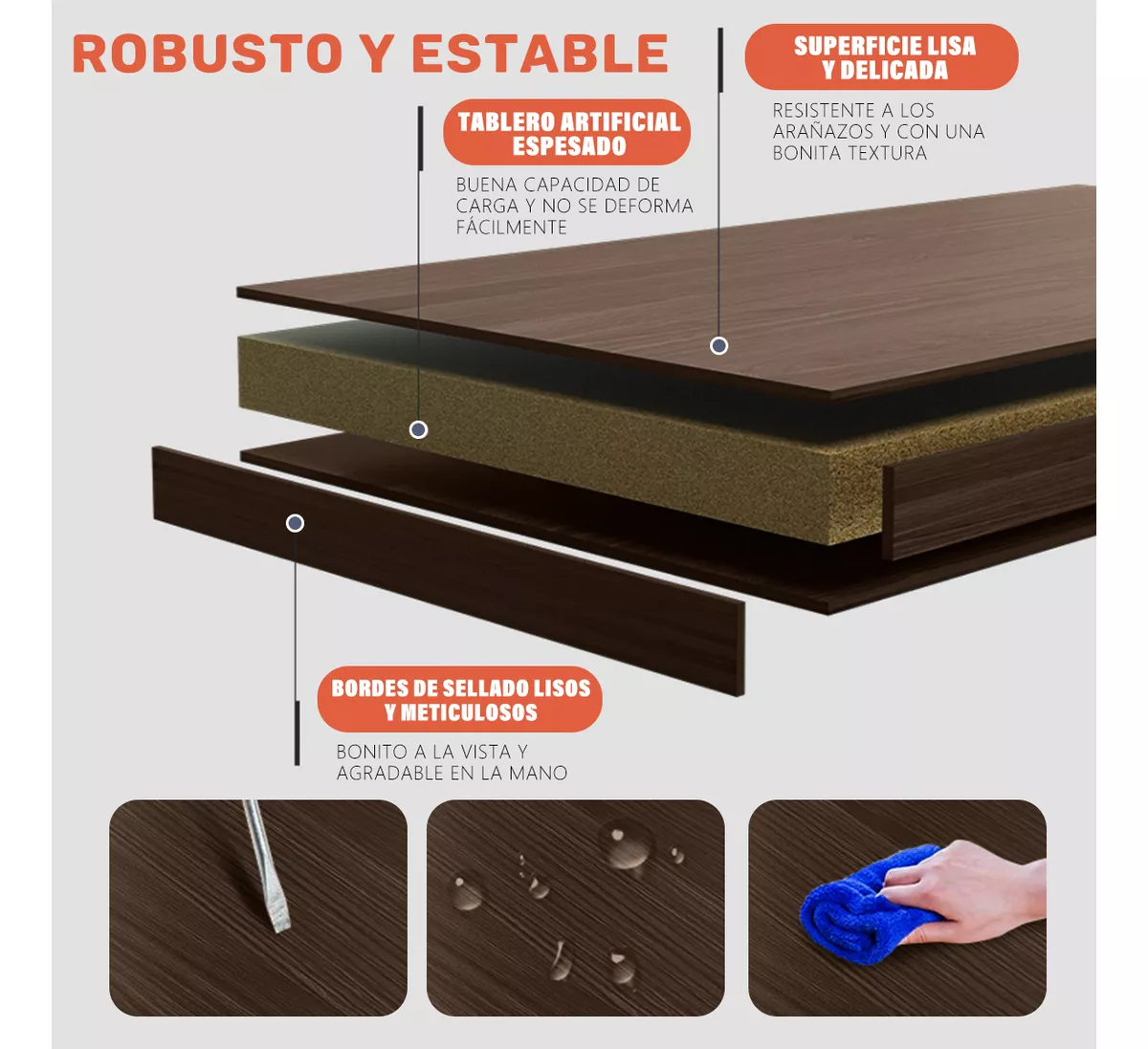 ROBUSTO Y ESTABLE

SUPERFICIE LISA Y DELICADA

RESISTENTE A LOS ARAÑAZOS Y CON UNA BONITA TEXTURA

TABLERO ARTIFICIAL ESPESADO

BUENA CAPACIDAD DE CARGA Y NO SE DEFORMA FÁCILMENTE

BORDES DE SELLADO LISOS Y METICULOSOS

BONITO A LA VISTA Y AGRADABLE EN LA MANO