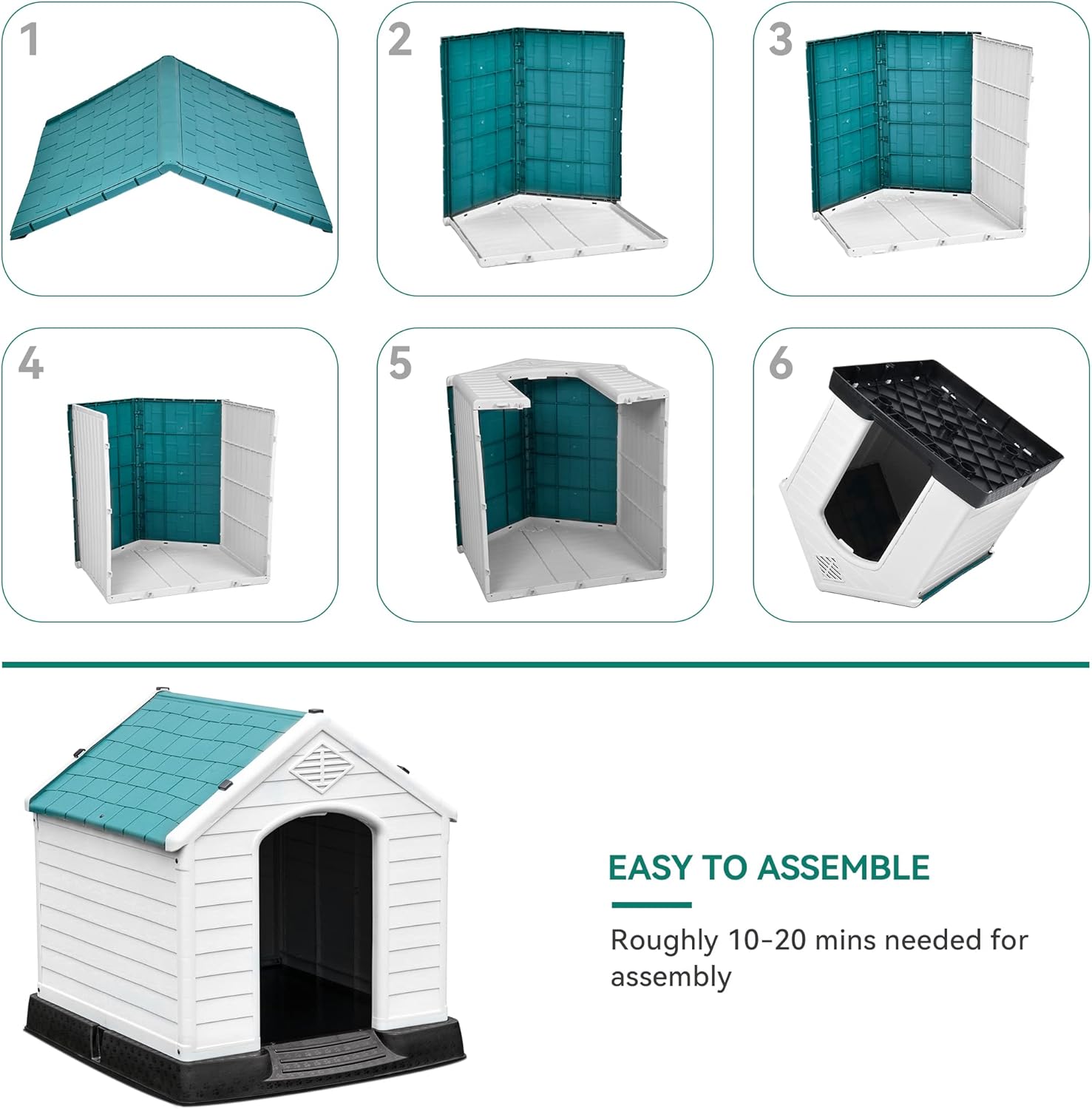 1

2

3

4

5

6

EASY TO ASSEMBLE

Roughly 10-20 mins needed for assembly