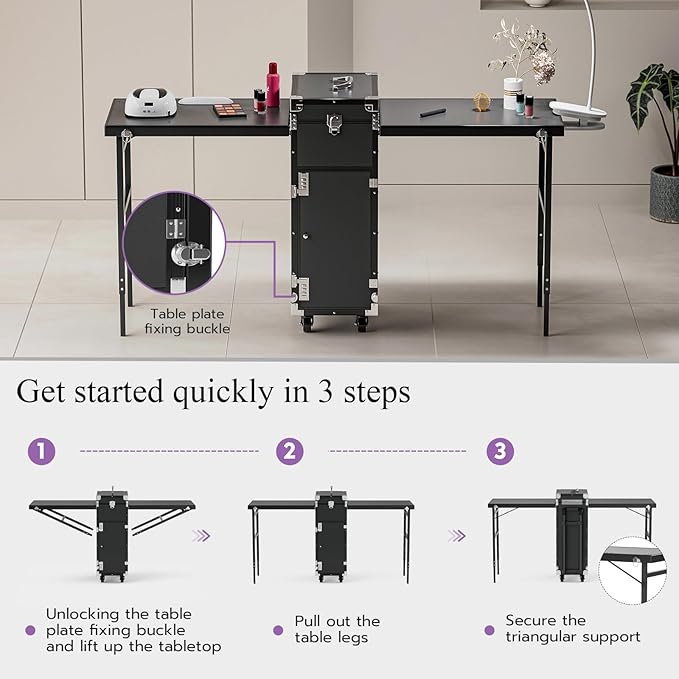 Table plate fixing buckle

Get started quickly in 3 steps

1

2

3

Unlocking the table plate fixing buckle and lift up the tabletop

Pull out the table legs

Secure the triangular support