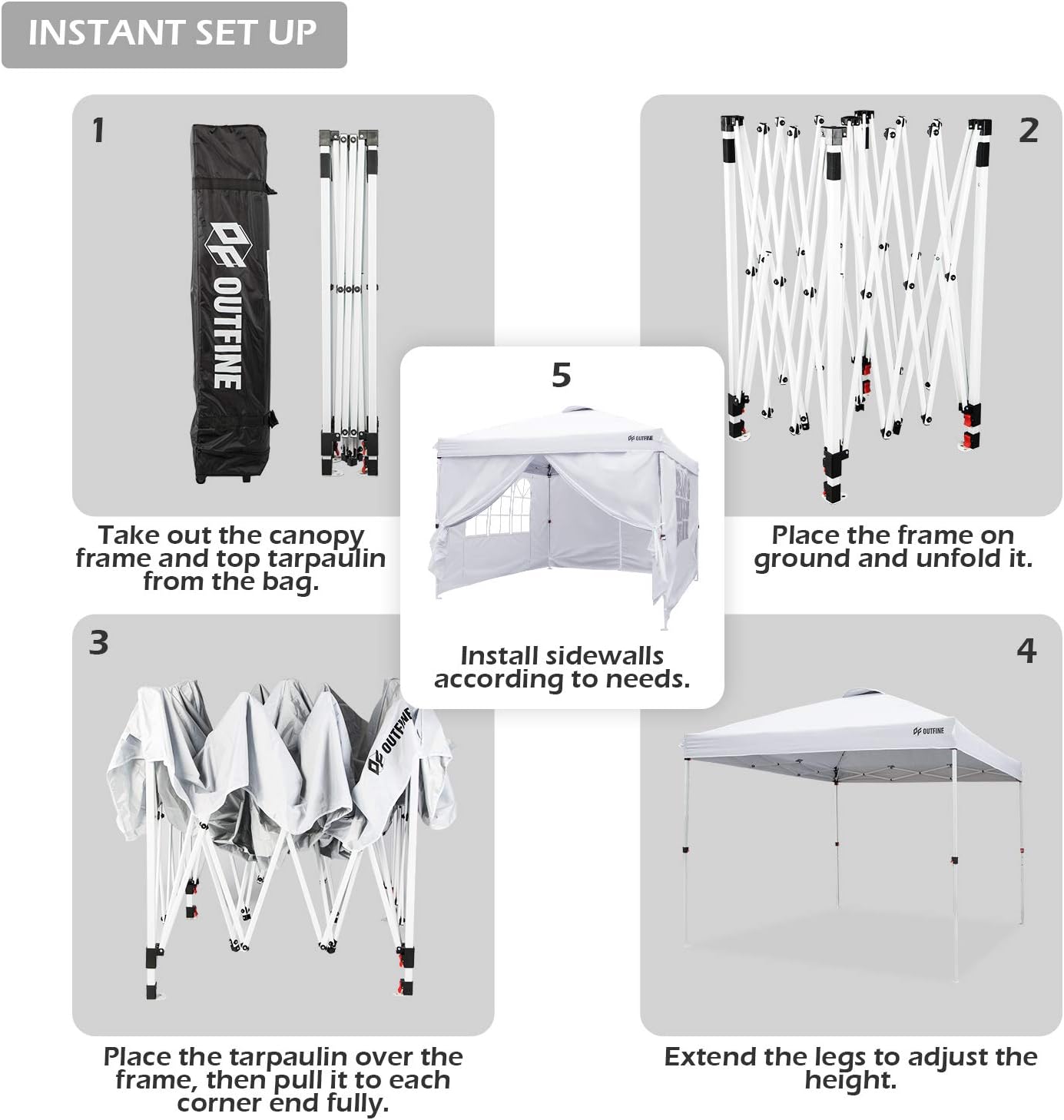 INSTANT SET UP

1

OUTFINE

Take out the canopy frame and top tarpaulin from the bag.

2

Place the frame on ground and unfold it.

5

OUTFINE

Install sidewalls according to needs.

3

OUTFINE

Place the tarpaulin over the frame, then pull it to each corner end fully.

4

OUTFINE

Extend the legs to adjust the height.