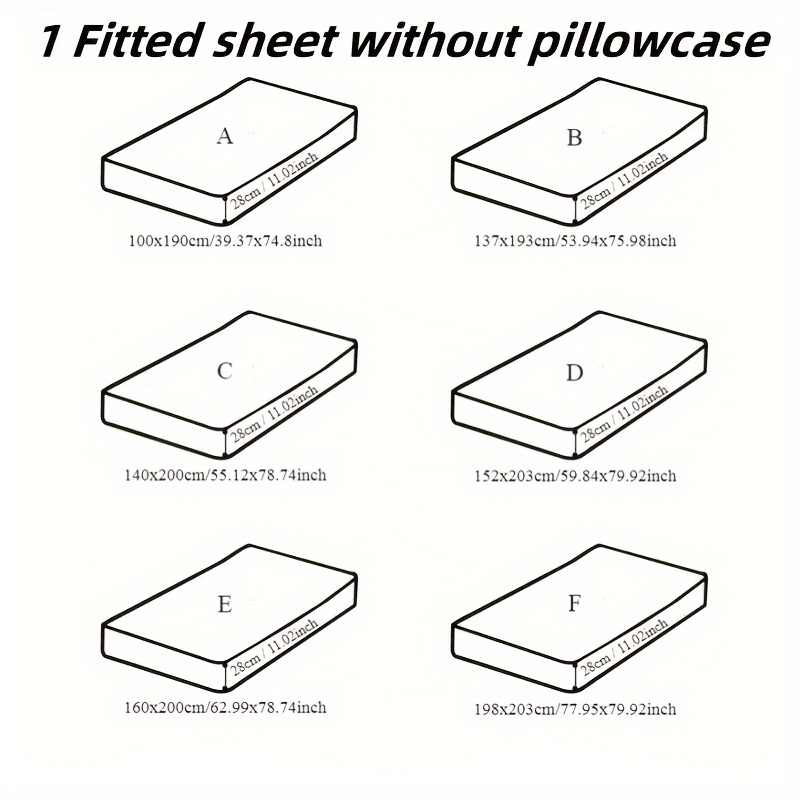 1 Fitted sheet without pillowcase

A

28cm / 11.02inch

100x190cm/39.37x74.8inch

B

28cm / 11.02inch

137x193cm/53.94x75.98inch

C

28cm / 11.02inch

140x200cm/55.12x78.74inch

D

28cm / 11.02inch

152x203cm/59.84x79.92inch

E

28cm / 11.02inch

160x200cm/62.99x78.74inch

F

28cm / 11.02inch

198x203cm/77.95x79.92inch