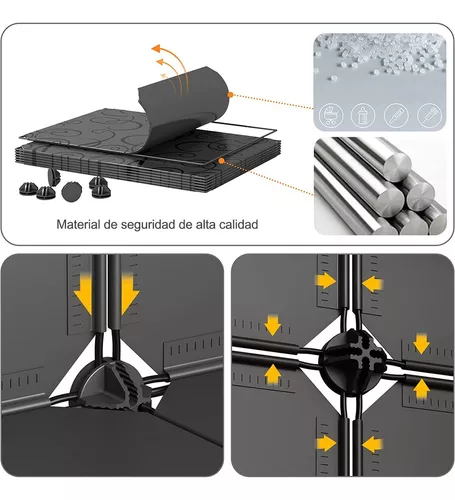 Material de seguridad de alta calidad