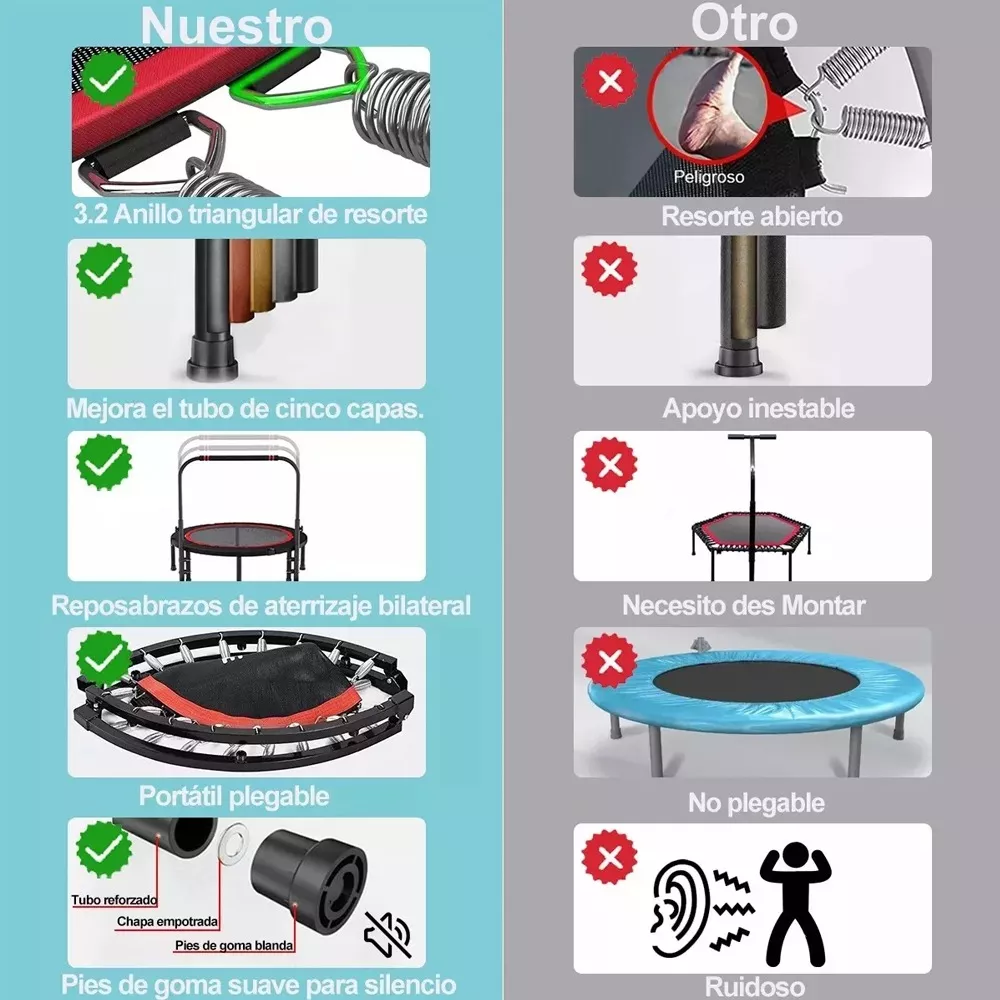 Nuestro

3.2 Anillo triangular de resorte

Mejora el tubo de cinco capas.

Reposabrazos de aterrizaje bilateral

Portátil plegable

Tubo reforzado
Chapa empotrada
Pies de goma blanda

Pies de goma suave para silencio

Otro

Peligroso

Resorte abierto

Apoyo inestable

Necesito des Montar

No plegable

Ruidoso