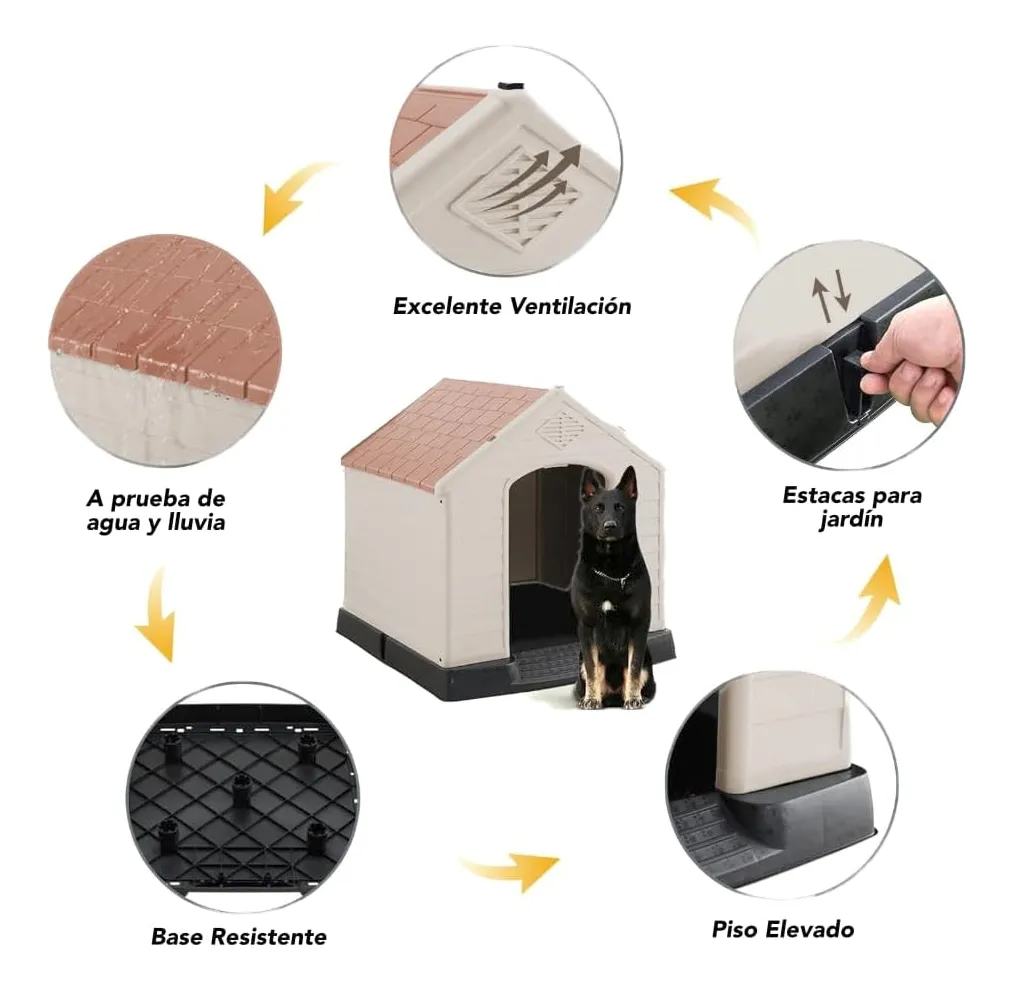 Excelente Ventilación

A prueba de agua y lluvia

Estacas para jardín

Base Resistente

Piso Elevado