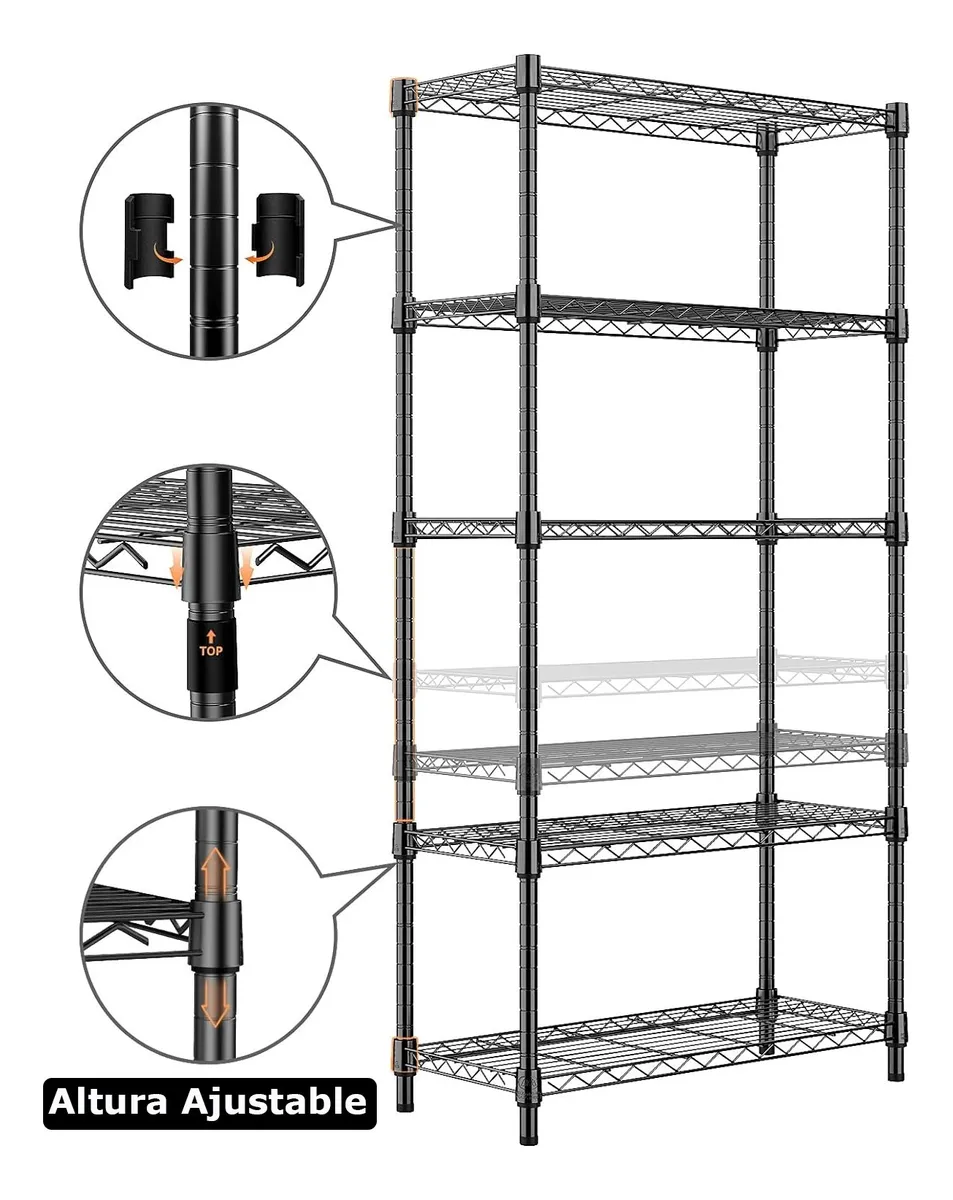 TOP

Altura Ajustable