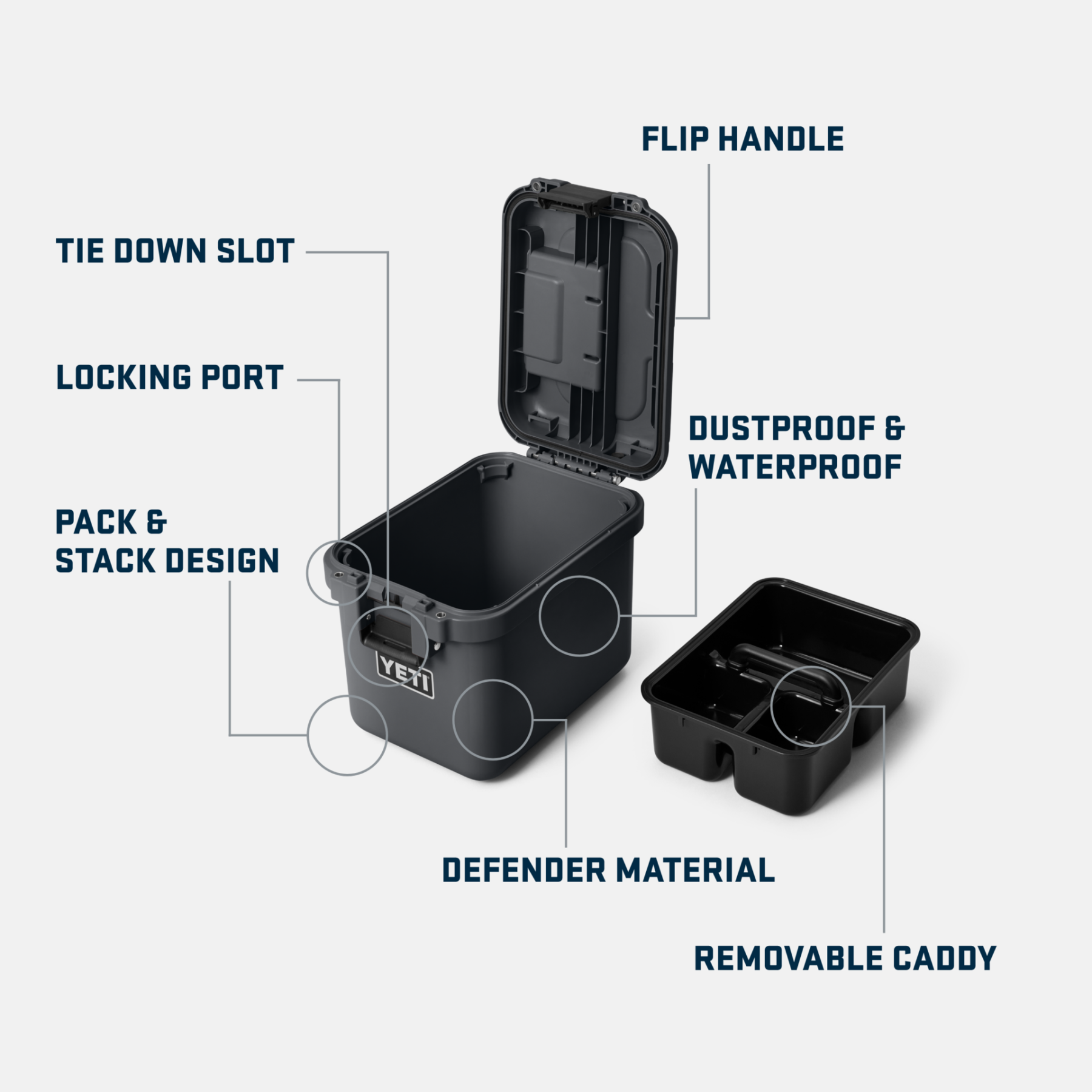 FLIP HANDLE

TIE DOWN SLOT

LOCKING PORT

DUSTPROOF & WATERPROOF

PACK & STACK DESIGN

YETI

DEFENDER MATERIAL

REMOVABLE CADDY