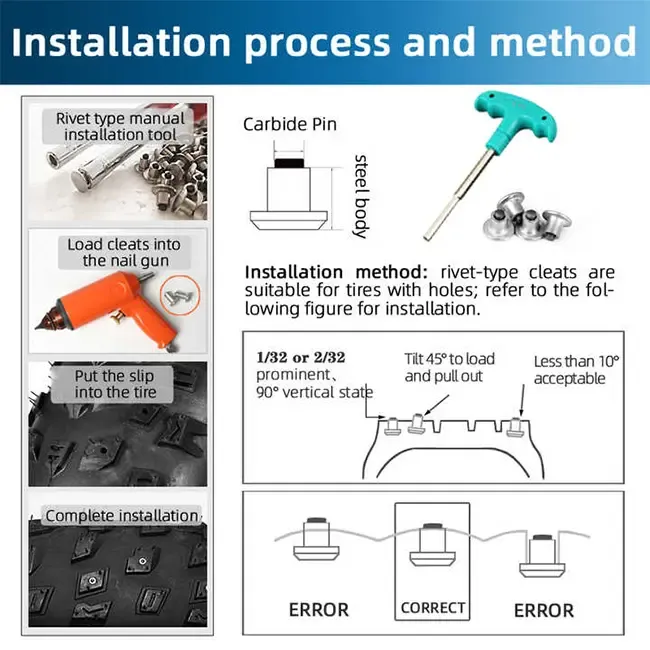 Installation process and method

Rivet type manual installation tool

Load cleats into the nail gun

Put the slip into the tire

Complete installation

Carbide Pin

steel body

Installation method: rivet-type cleats are suitable for tires with holes; refer to the following figure for installation.

1/32 or 2/32 prominent、90° vertical state

Tilt 45° to load and pull out

Less than 10° acceptable

ERROR

CORRECT

ERROR