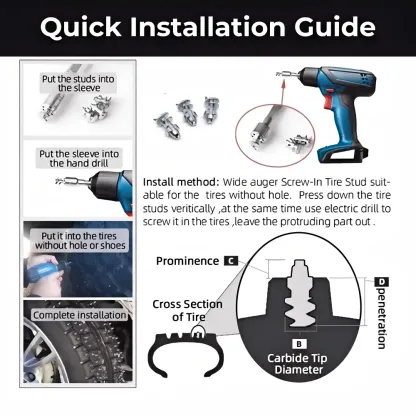 Quick Installation Guide

Put the studs into the sleeve

Put the sleeve into the hand drill

Put it into the tires without hole or shoes

Complete installation

Install method: Wide auger Screw-In Tire Stud suitable for the tires without hole. Press down the tire studs veritically ,at the same time use electric drill to screw it in the tires ,leave the protruding part out .

Prominence C

Cross Section of Tire

D penetration

B

Carbide Tip Diameter