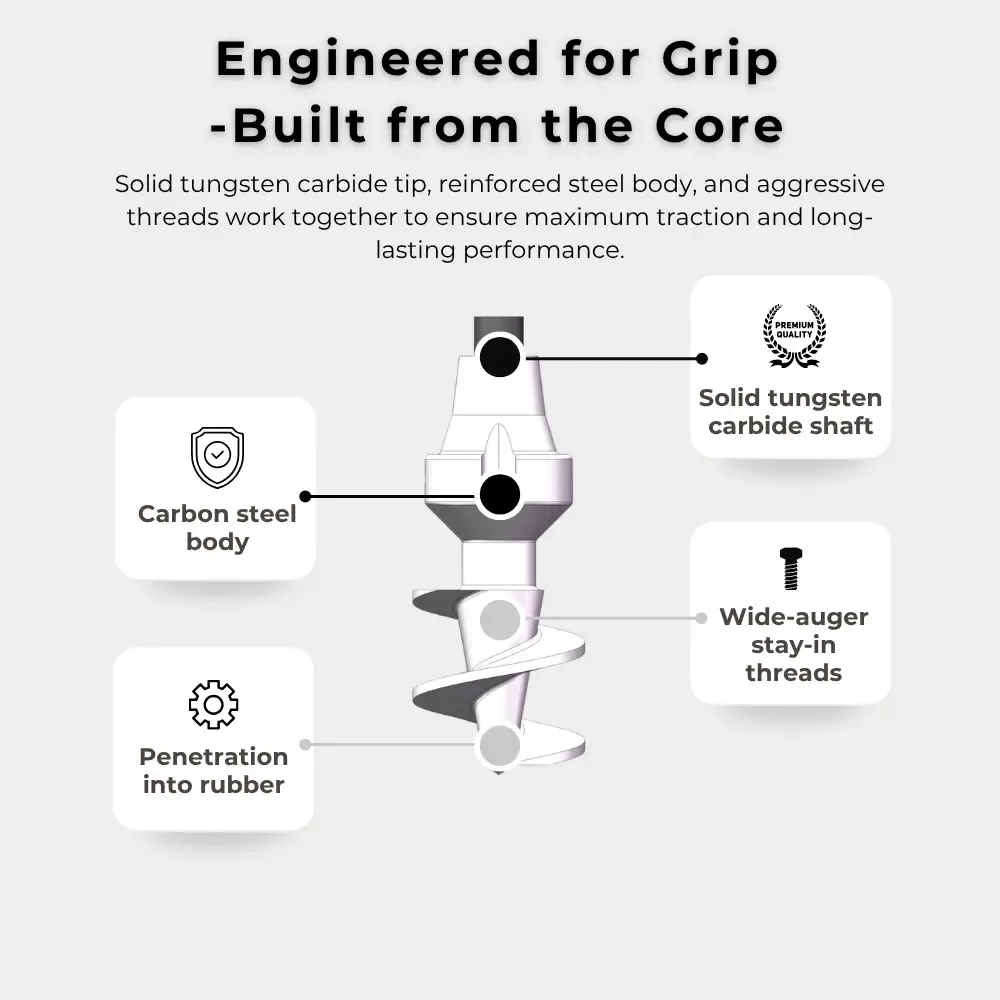 Engineered for Grip
-Built from the Core

Solid tungsten carbide tip, reinforced steel body, and aggressive threads work together to ensure maximum traction and long-lasting performance.

PREMIUM QUALITY

Solid tungsten carbide shaft

Carbon steel body

Wide-auger stay-in threads

Penetration into rubber