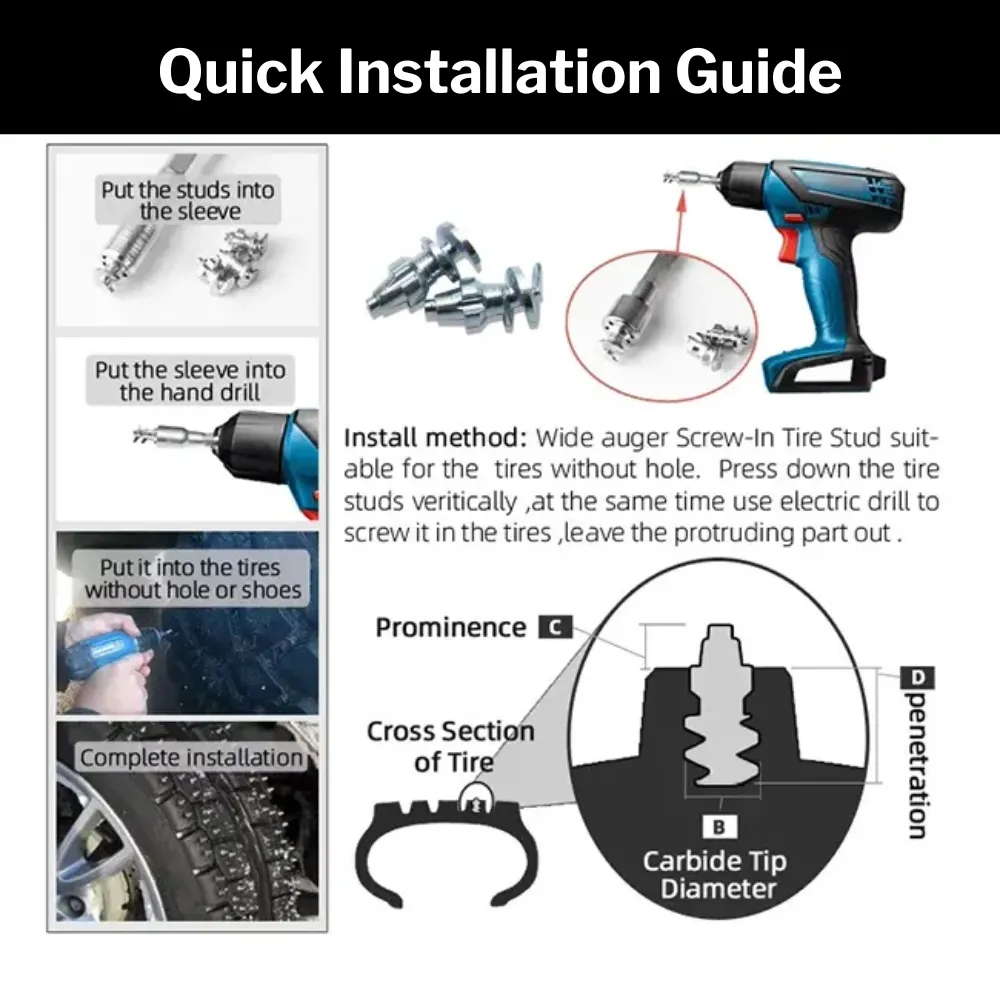 Quick Installation Guide

Put the studs into the sleeve

Put the sleeve into the hand drill

Put it into the tires without hole or shoes

Complete installation

Install method: Wide auger Screw-In Tire Stud suitable for the tires without hole. Press down the tire studs veritically ,at the same time use electric drill to screw it in the tires ,leave the protruding part out .

Prominence C

Cross Section of Tire

D penetration

B

Carbide Tip Diameter