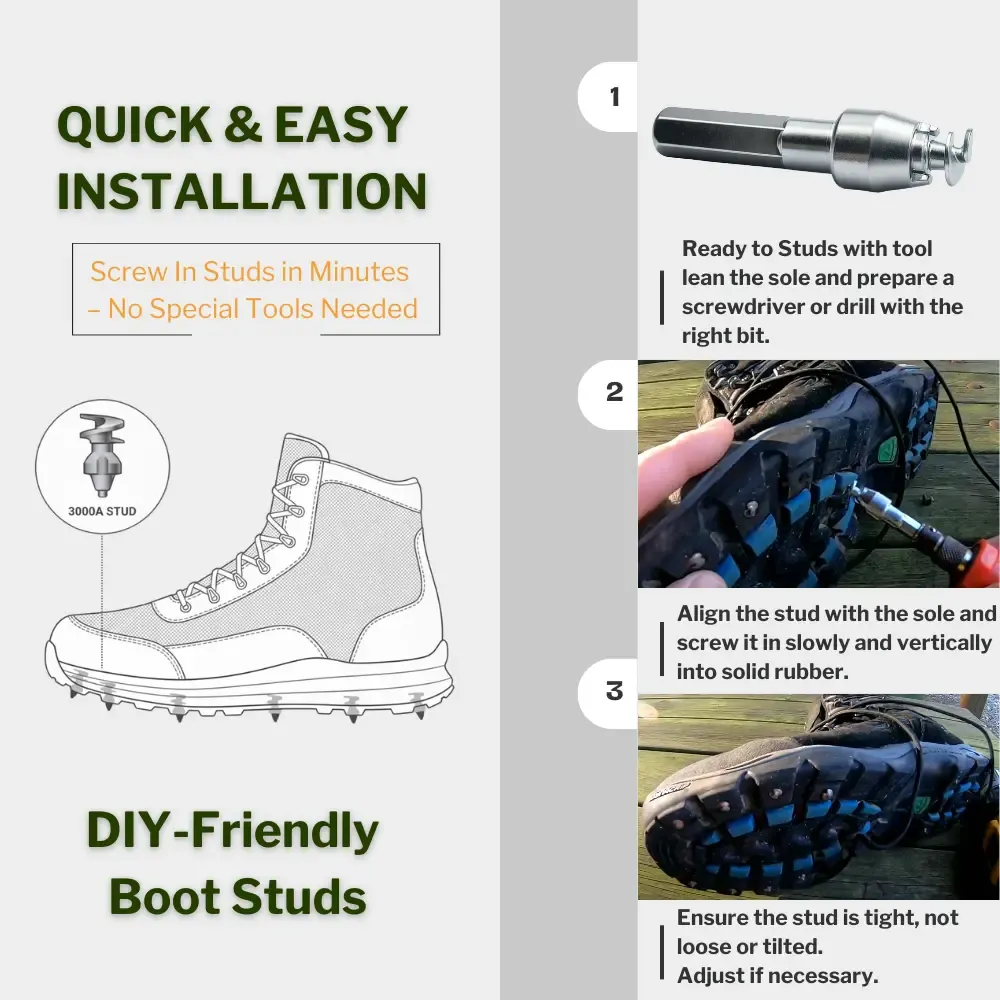 QUICK & EASY INSTALLATION

Screw In Studs in Minutes – No Special Tools Needed

3000A STUD

DIY-Friendly Boot Studs

1

Ready to Studs with tool lean the sole and prepare a screwdriver or drill with the right bit.

2

Align the stud with the sole and screw it in slowly and vertically into solid rubber.

3

Ensure the stud is tight, not loose or tilted.
Adjust if necessary.