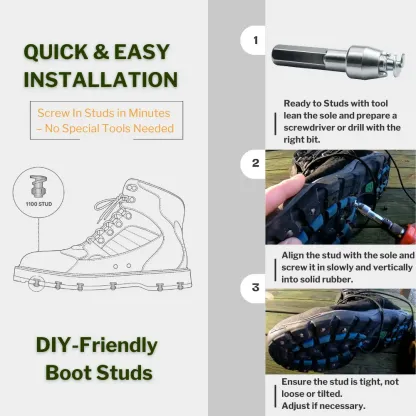 QUICK & EASY INSTALLATION

Screw In Studs in Minutes – No Special Tools Needed

1100 STUD

DIY-Friendly Boot Studs

1

Ready to Studs with tool lean the sole and prepare a screwdriver or drill with the right bit.

2

Align the stud with the sole and screw it in slowly and vertically into solid rubber.

3

Ensure the stud is tight, not loose or tilted.
Adjust if necessary.